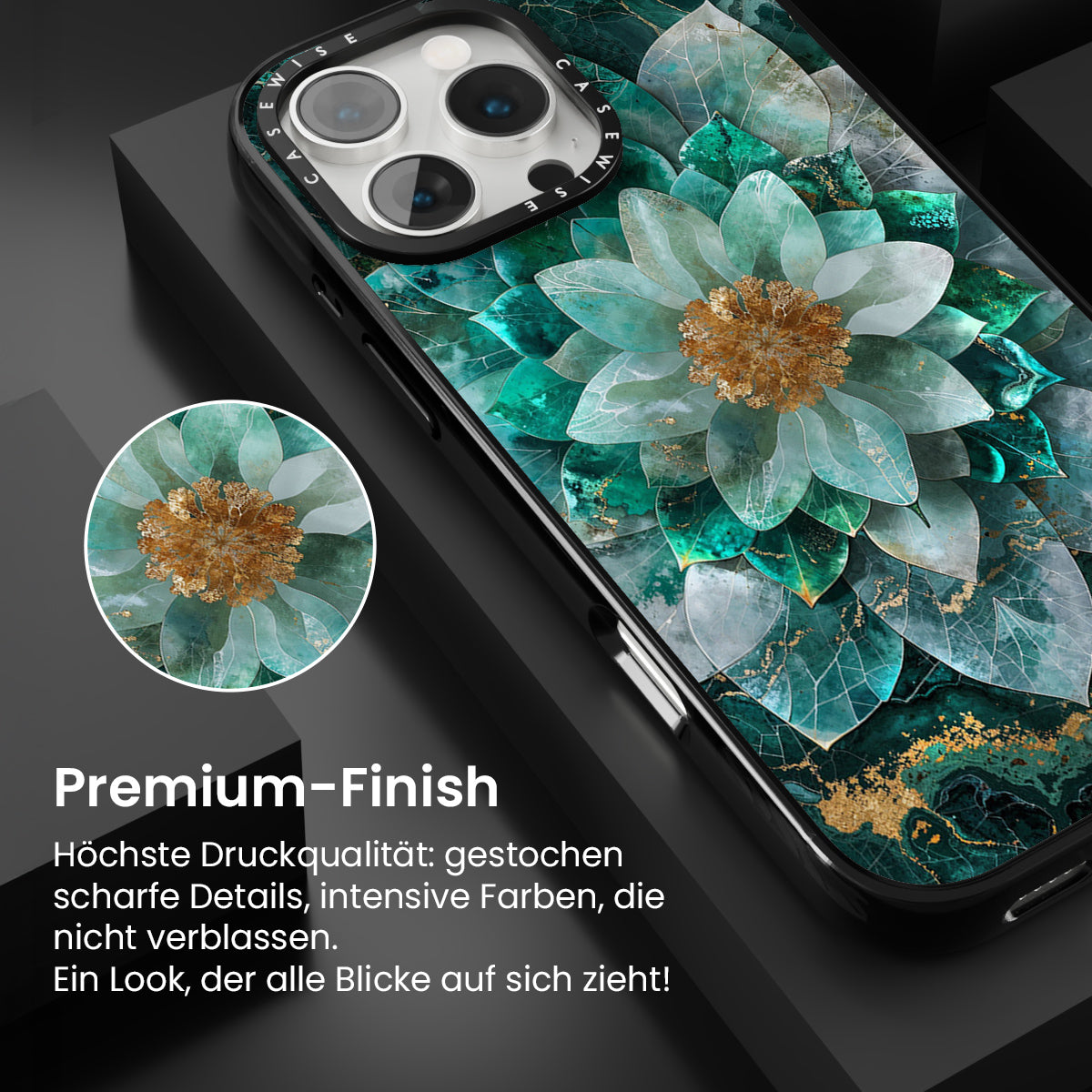 CASEWISE CASEWISE

Premium-Finish

Höchste Druckqualität: gestochen scharfe Details, intensive Farben, die nicht verblassen.
Ein Look, der alle Blicke auf sich zieht!