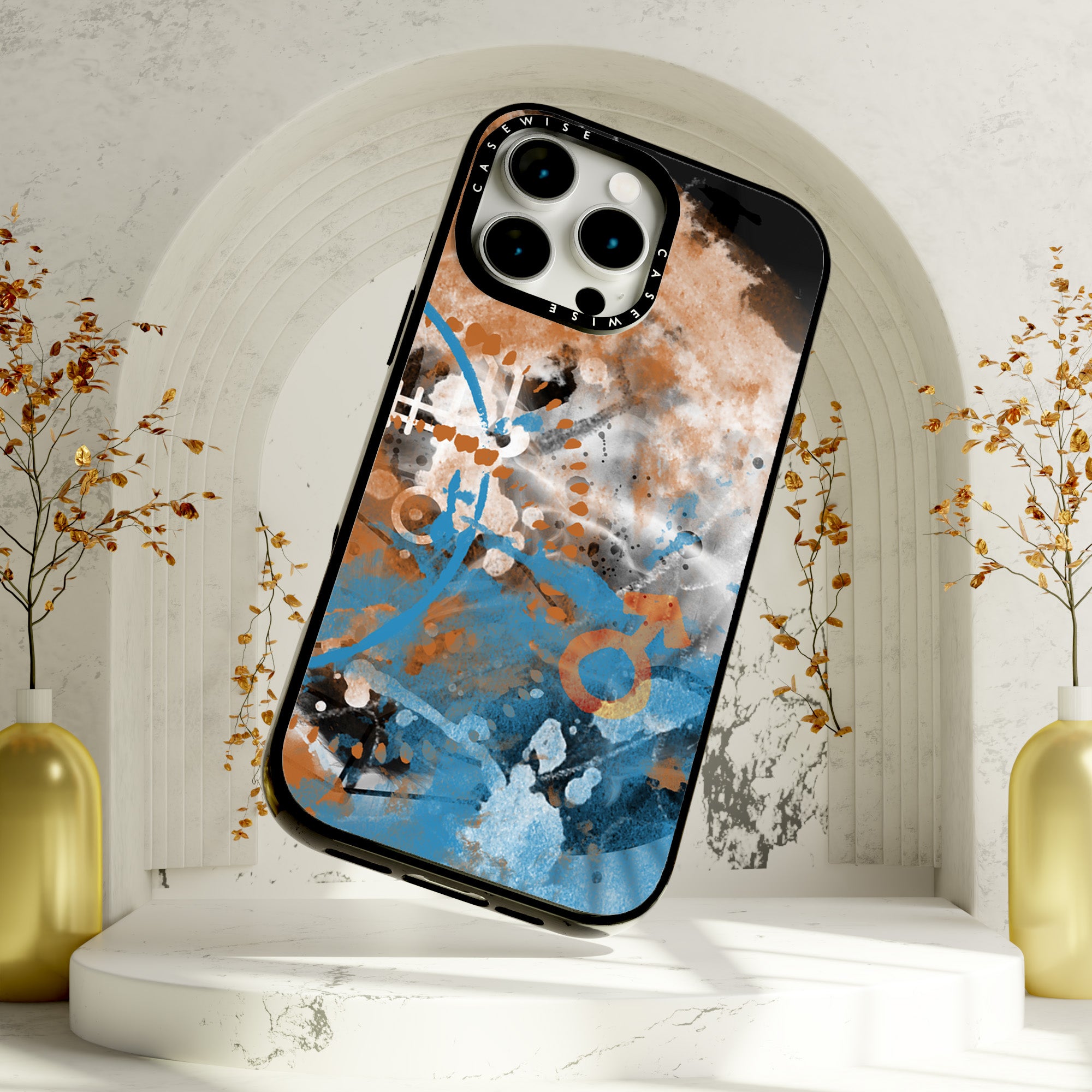 CASEWISE
CASEWISE