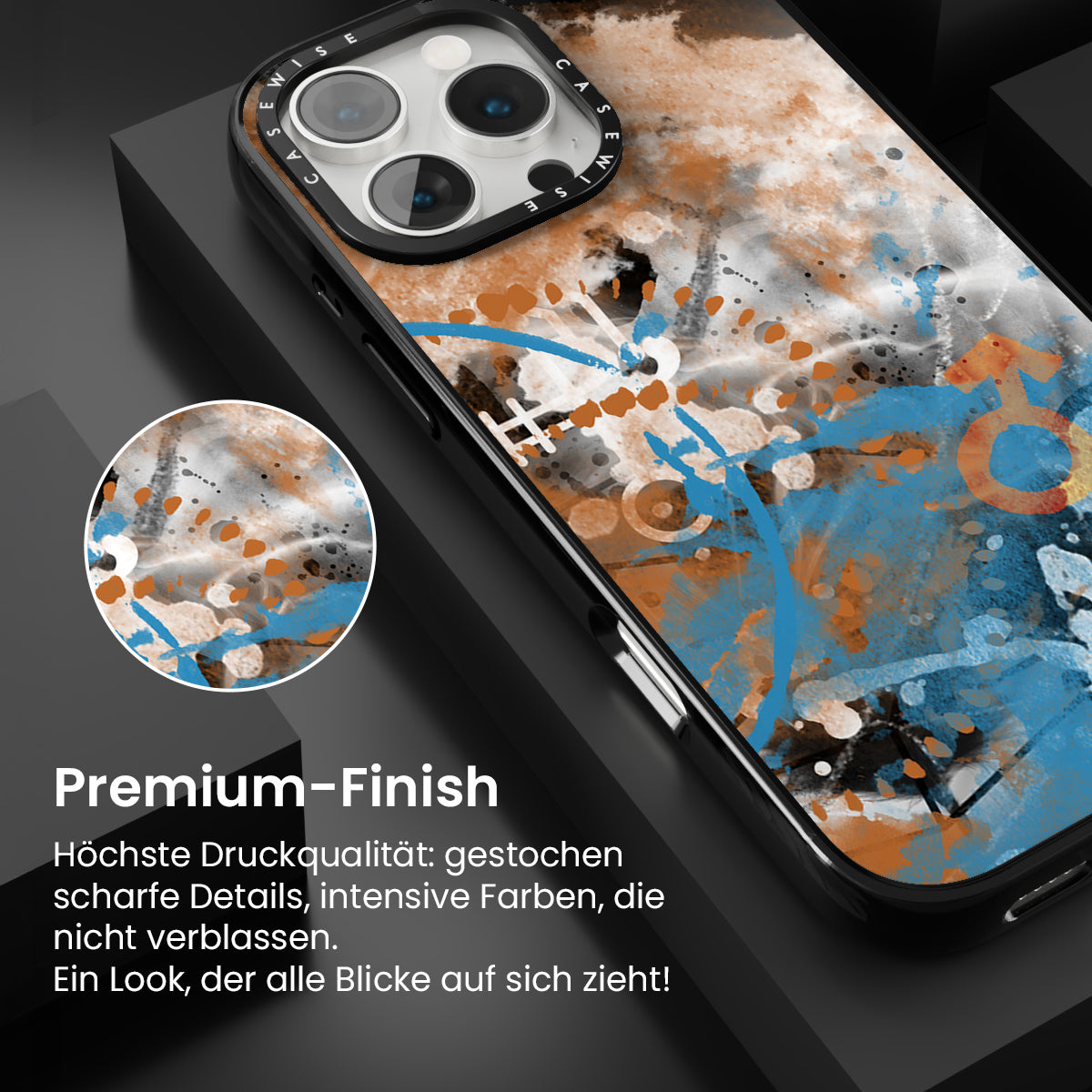 CASEWISE CASEWISE

Premium-Finish

Höchste Druckqualität: gestochen scharfe Details, intensive Farben, die nicht verblassen.
Ein Look, der alle Blicke auf sich zieht!