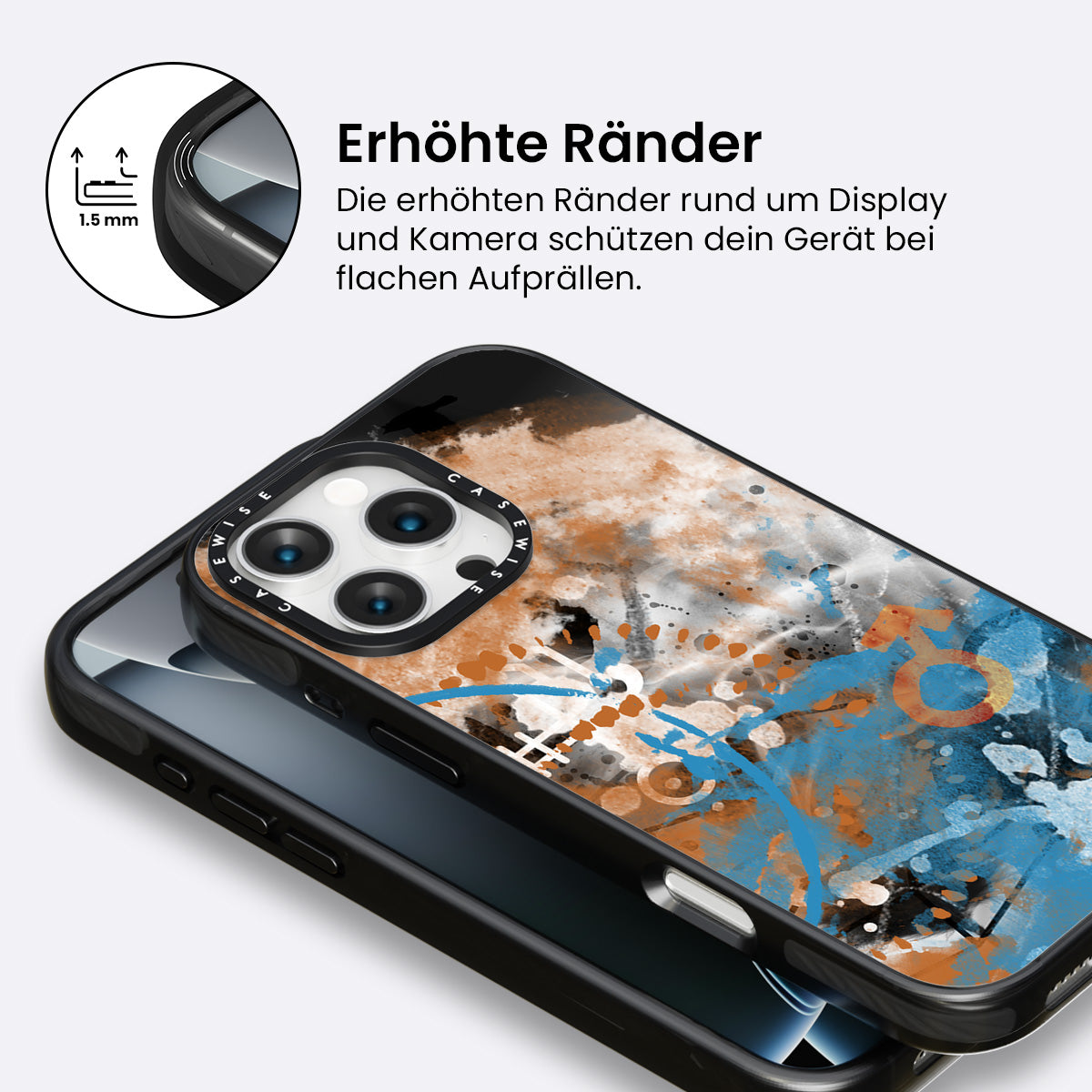 1.5 mm

Erhöhte Ränder

Die erhöhten Ränder rund um Display und Kamera schützen dein Gerät bei flachen Aufprällen.

CASEWISE CASEWISE