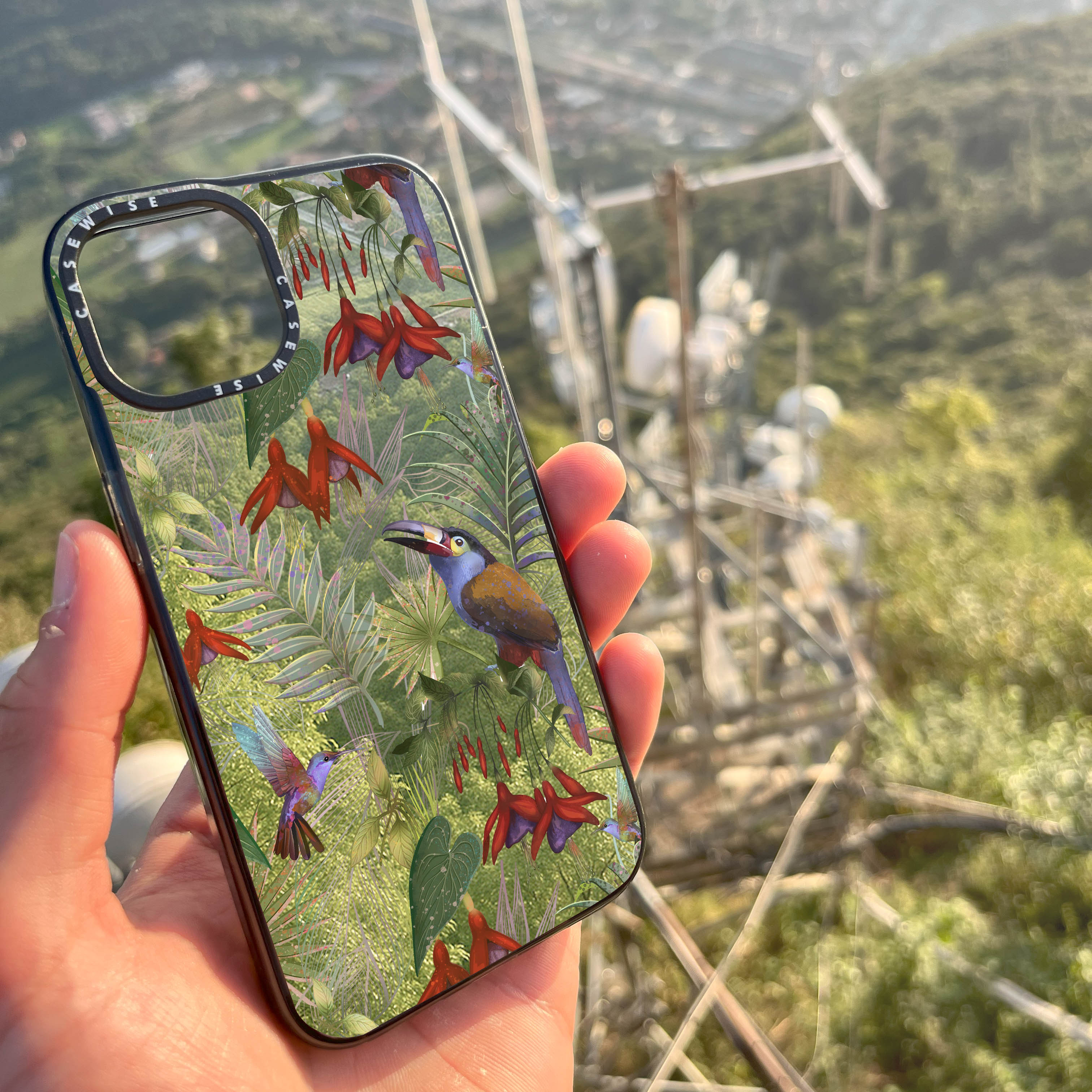 CASEWISE CASEWISE