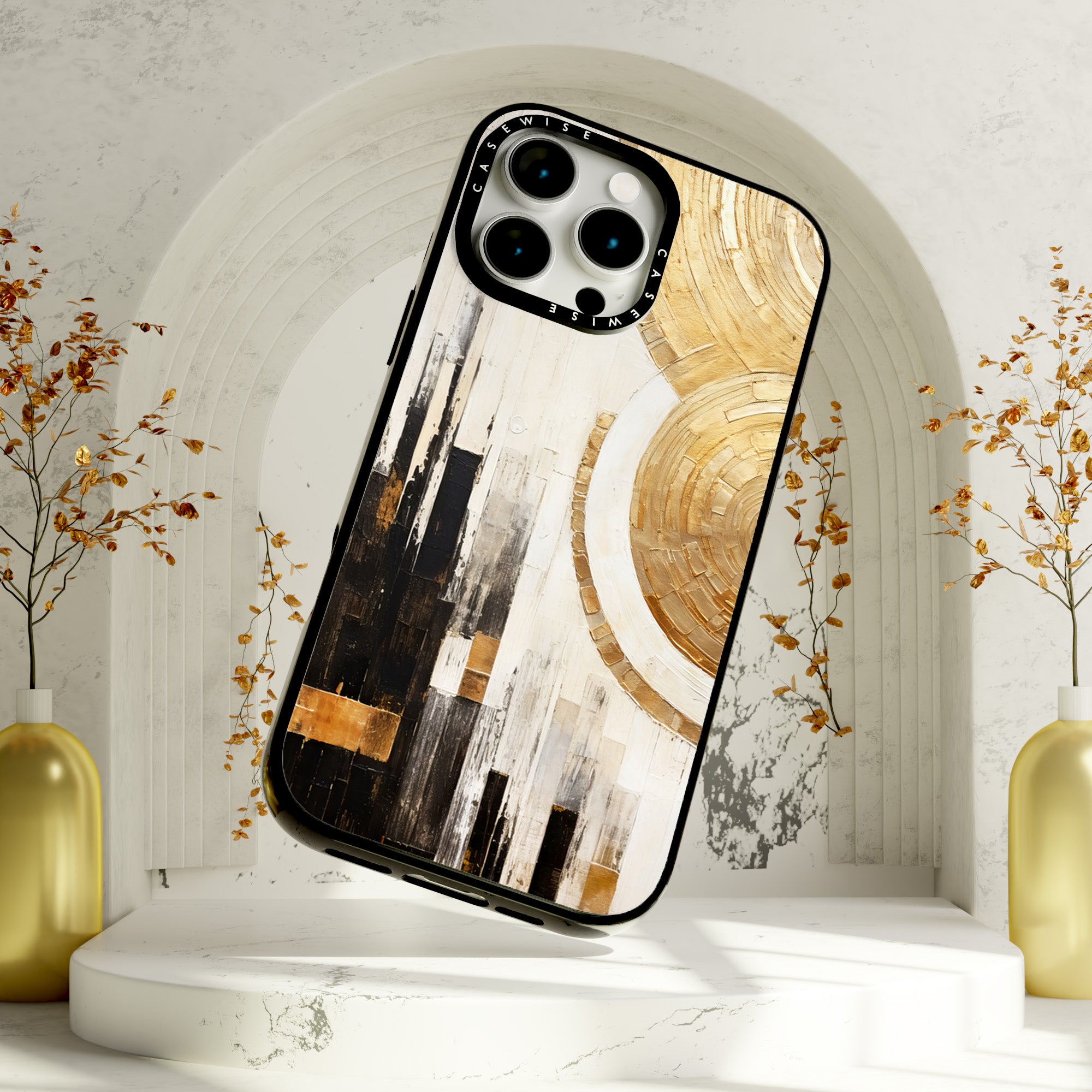 CASEWISE
CASEWISE