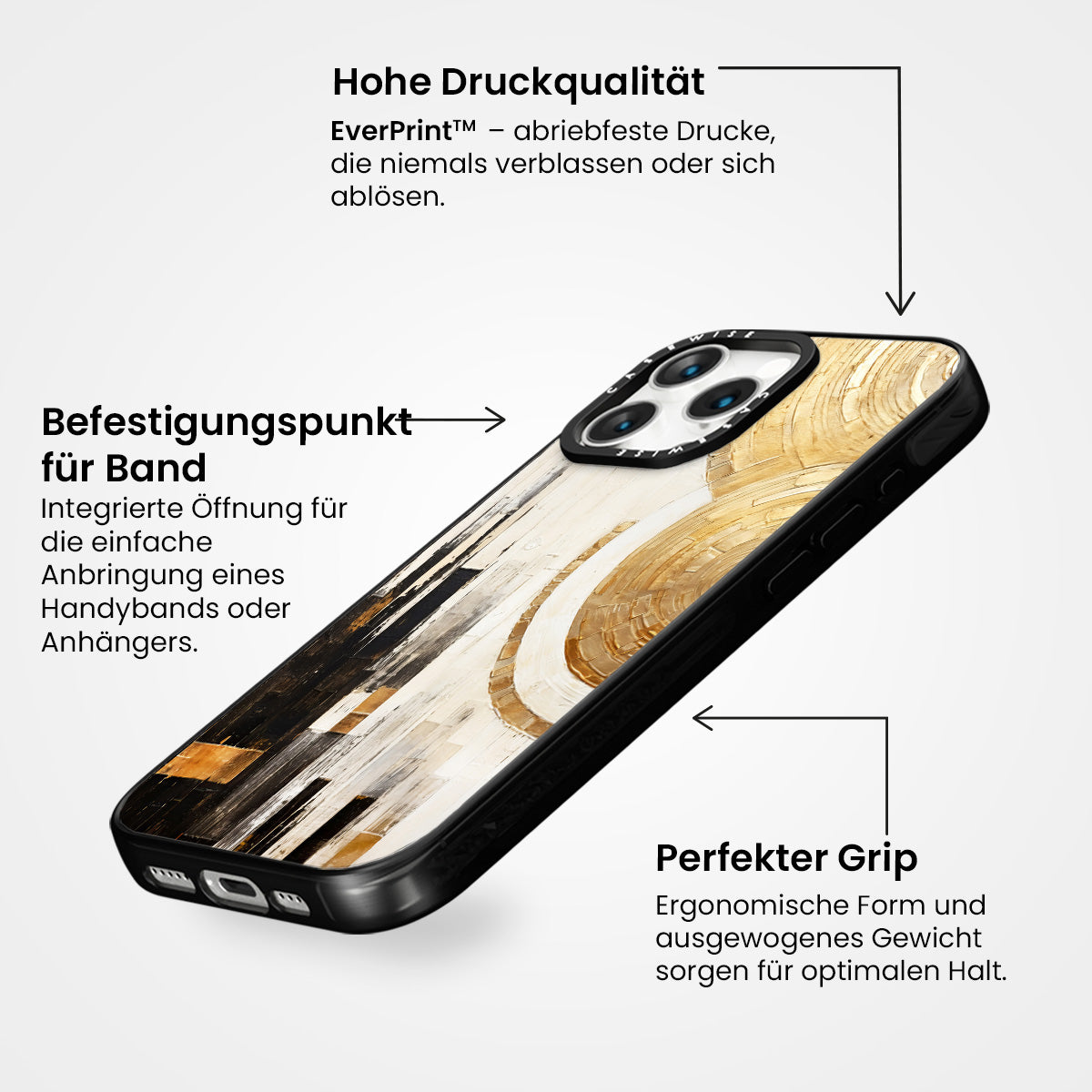 Hohe Druckqualität

EverPrint™ – abriebfeste Drucke, die niemals verblassen oder sich ablösen.

Befestigungspunkt für Band

Integrierte Öffnung für die einfache Anbringung eines Handybands oder Anhängers.

CASEWISE

CASEWISE

Perfekter Grip

Ergonomische Form und ausgewogenes Gewicht sorgen für optimalen Halt.