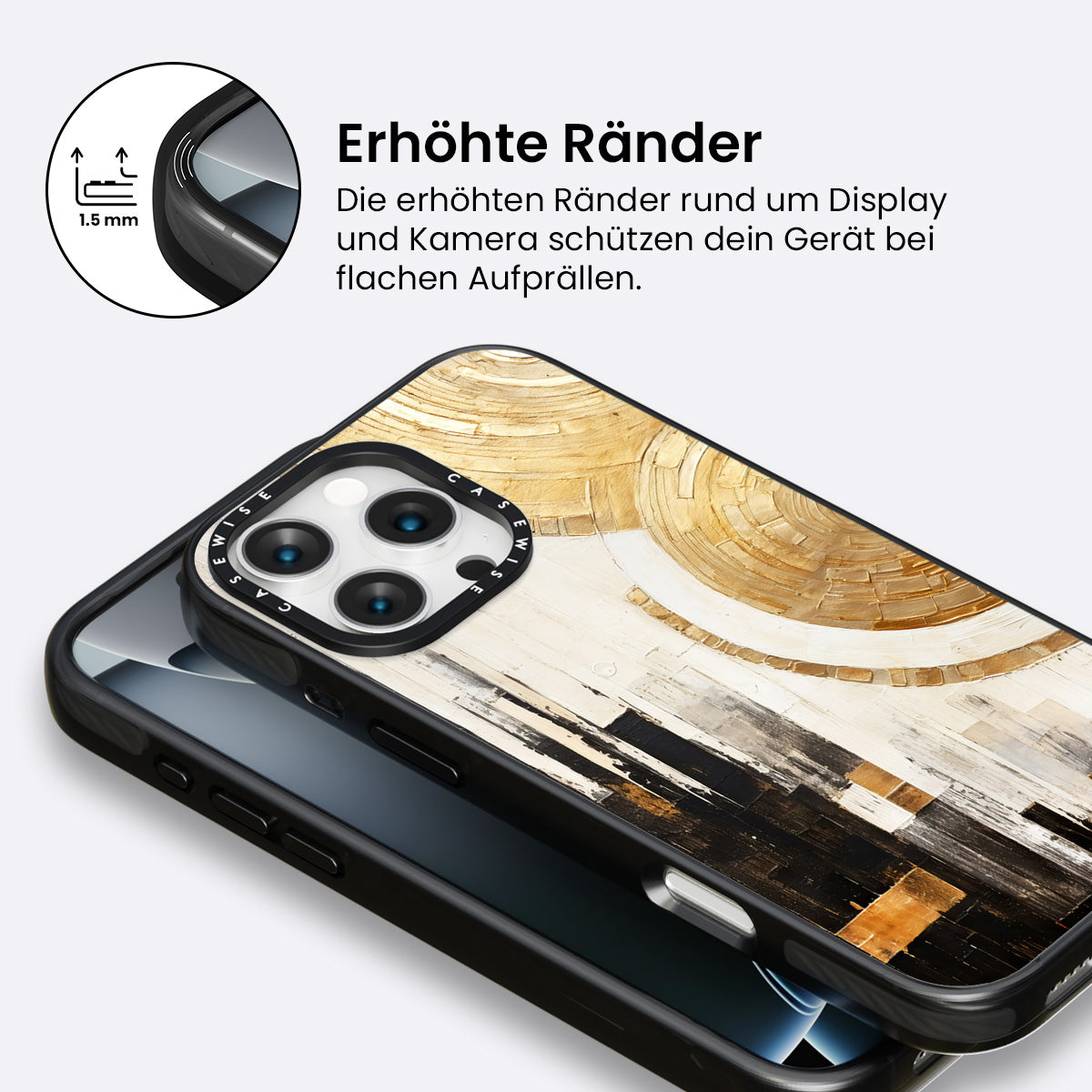 1.5 mm

Erhöhte Ränder

Die erhöhten Ränder rund um Display und Kamera schützen dein Gerät bei flachen Aufprällen.

CASEWISE CASEWISE