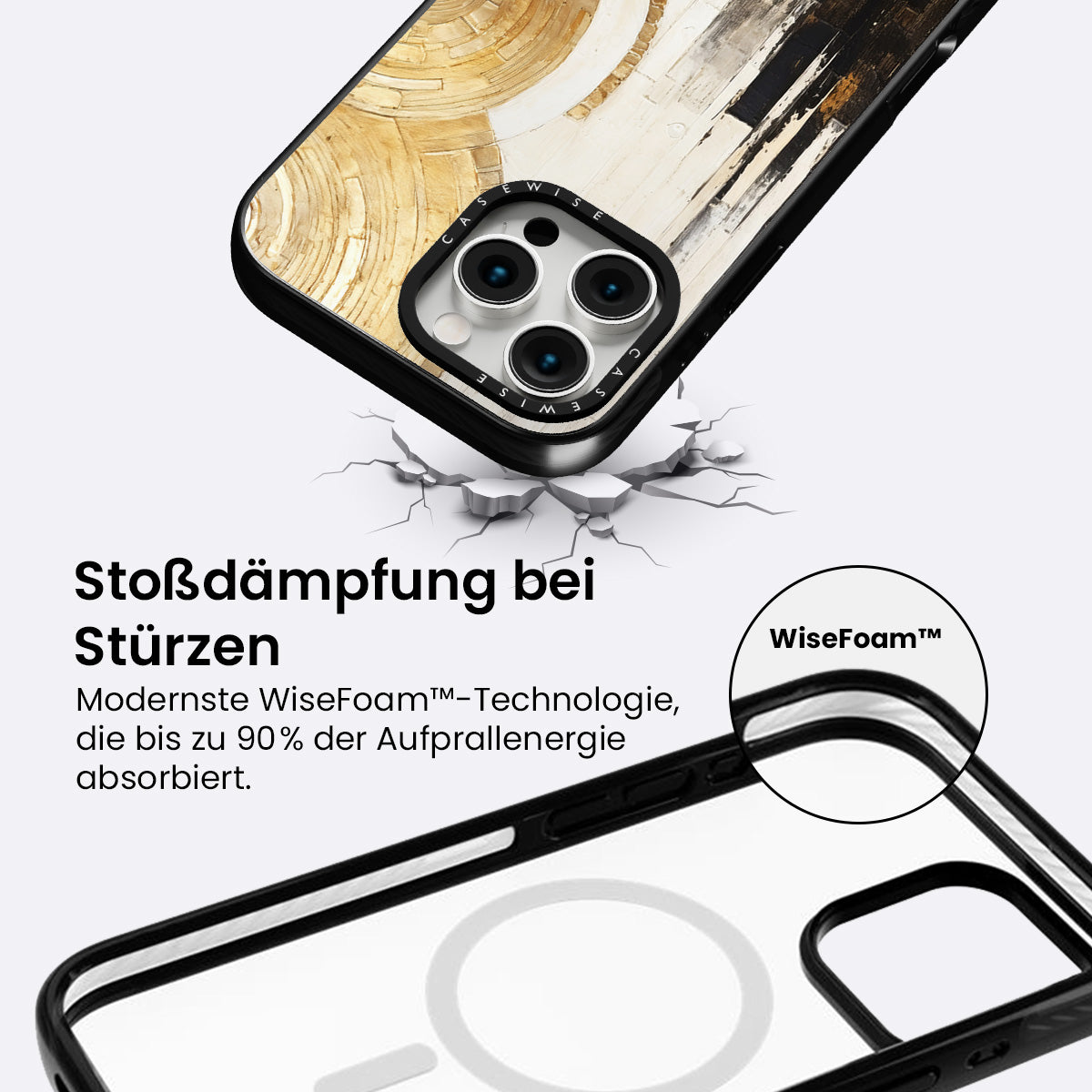 CASEWISE

CASEWISE

Stoßdämpfung bei Stürzen

Modernste WiseFoam™-Technologie, die bis zu 90% der Aufprallenergie absorbiert.

WiseFoam™