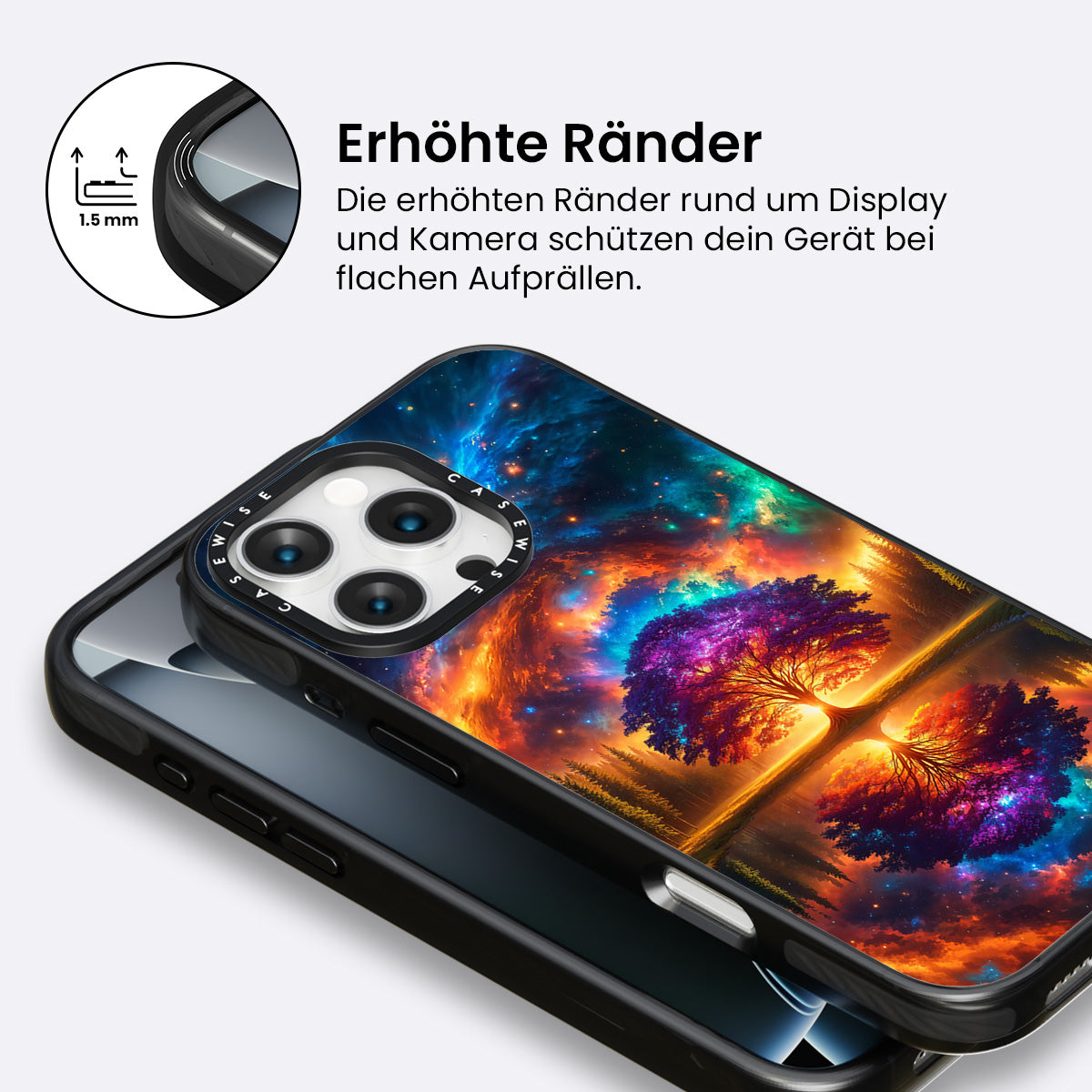 1.5 mm

Erhöhte Ränder

Die erhöhten Ränder rund um Display und Kamera schützen dein Gerät bei flachen Aufprällen.

CASEWISE CASEWISE