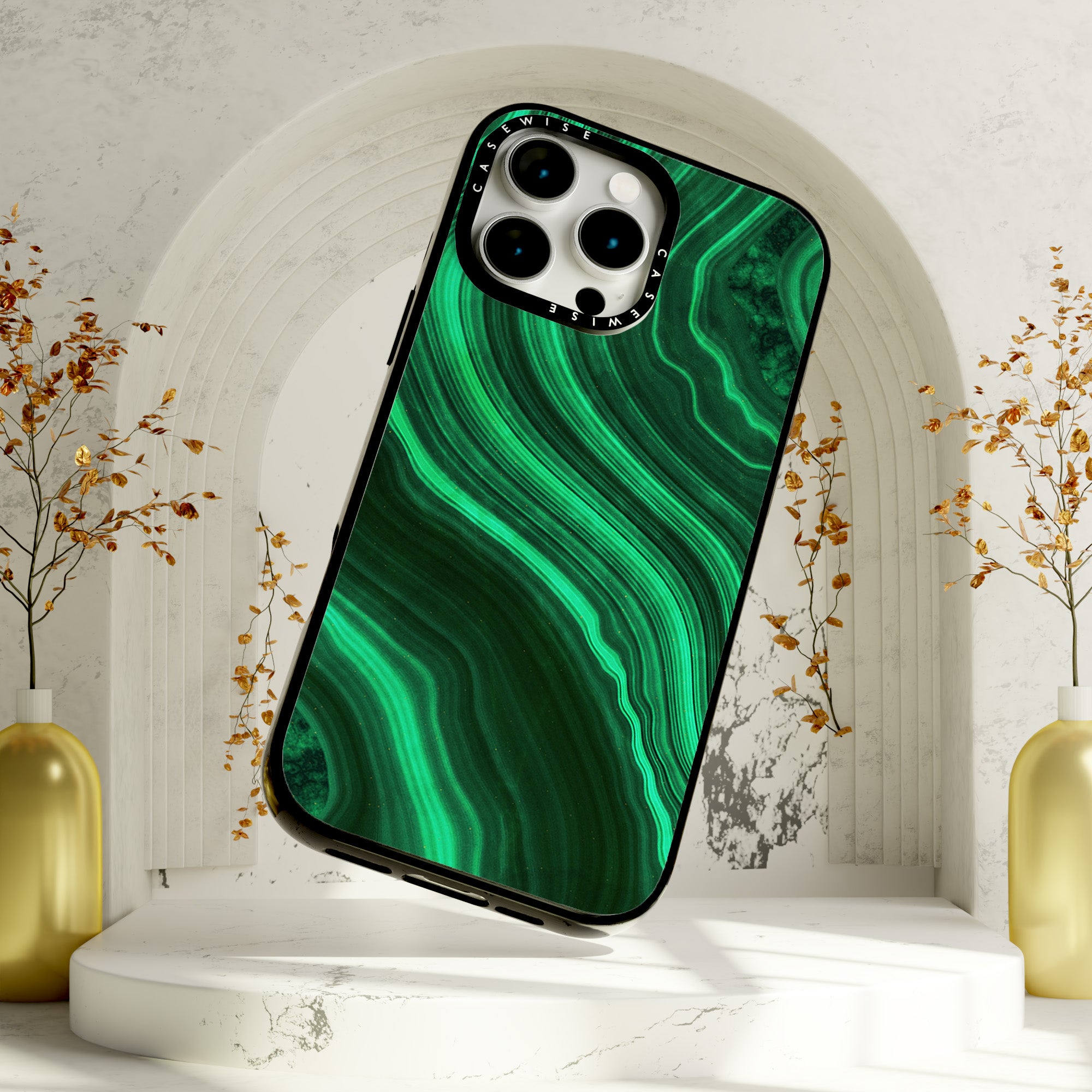 CASEWISE
CASEWISE