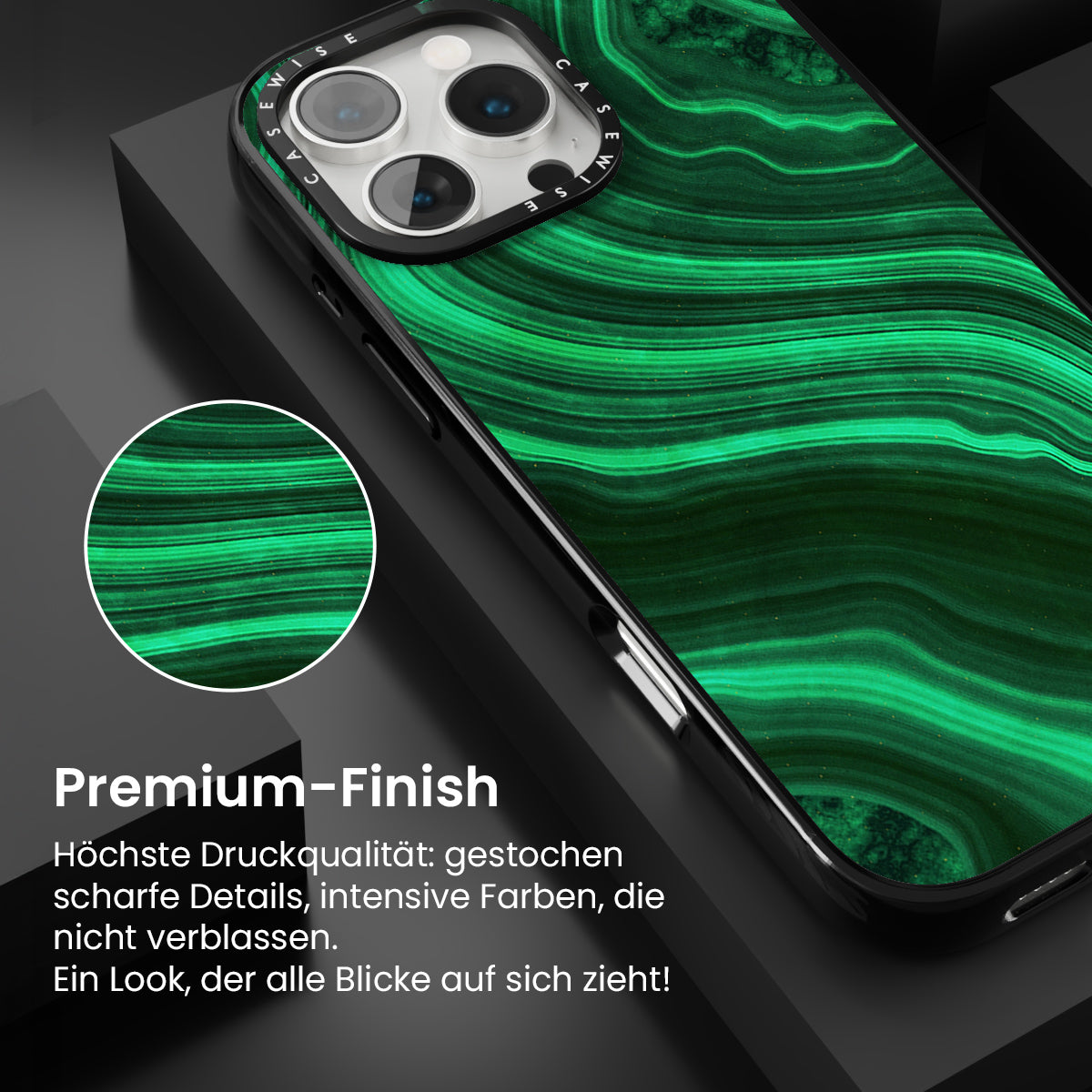 CASEWISE CASEWISE

Premium-Finish

Höchste Druckqualität: gestochen scharfe Details, intensive Farben, die nicht verblassen.
Ein Look, der alle Blicke auf sich zieht!