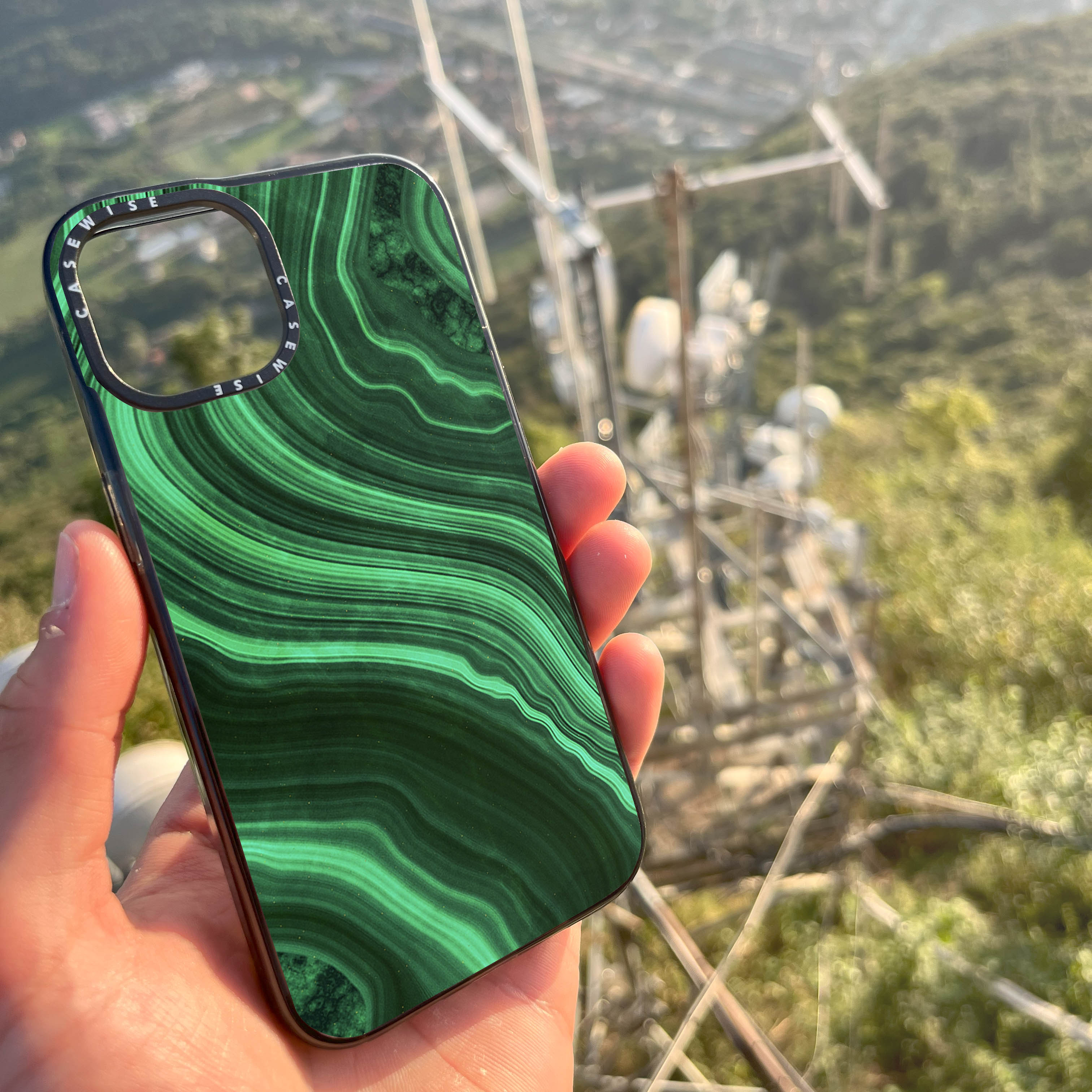 CASEWISE CASEWISE