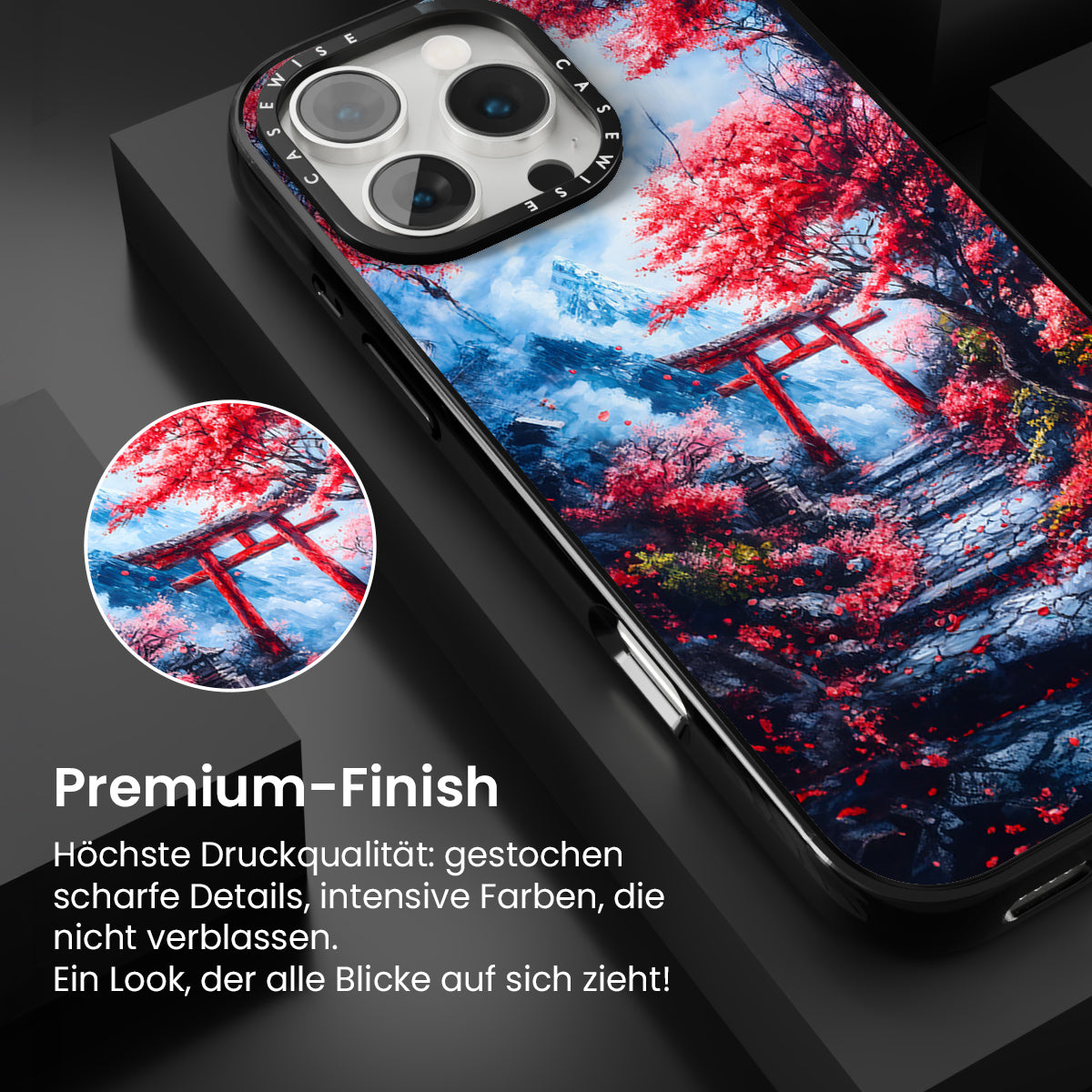 CASEWISE CASEWISE

Premium-Finish

Höchste Druckqualität: gestochen scharfe Details, intensive Farben, die nicht verblassen.
Ein Look, der alle Blicke auf sich zieht!