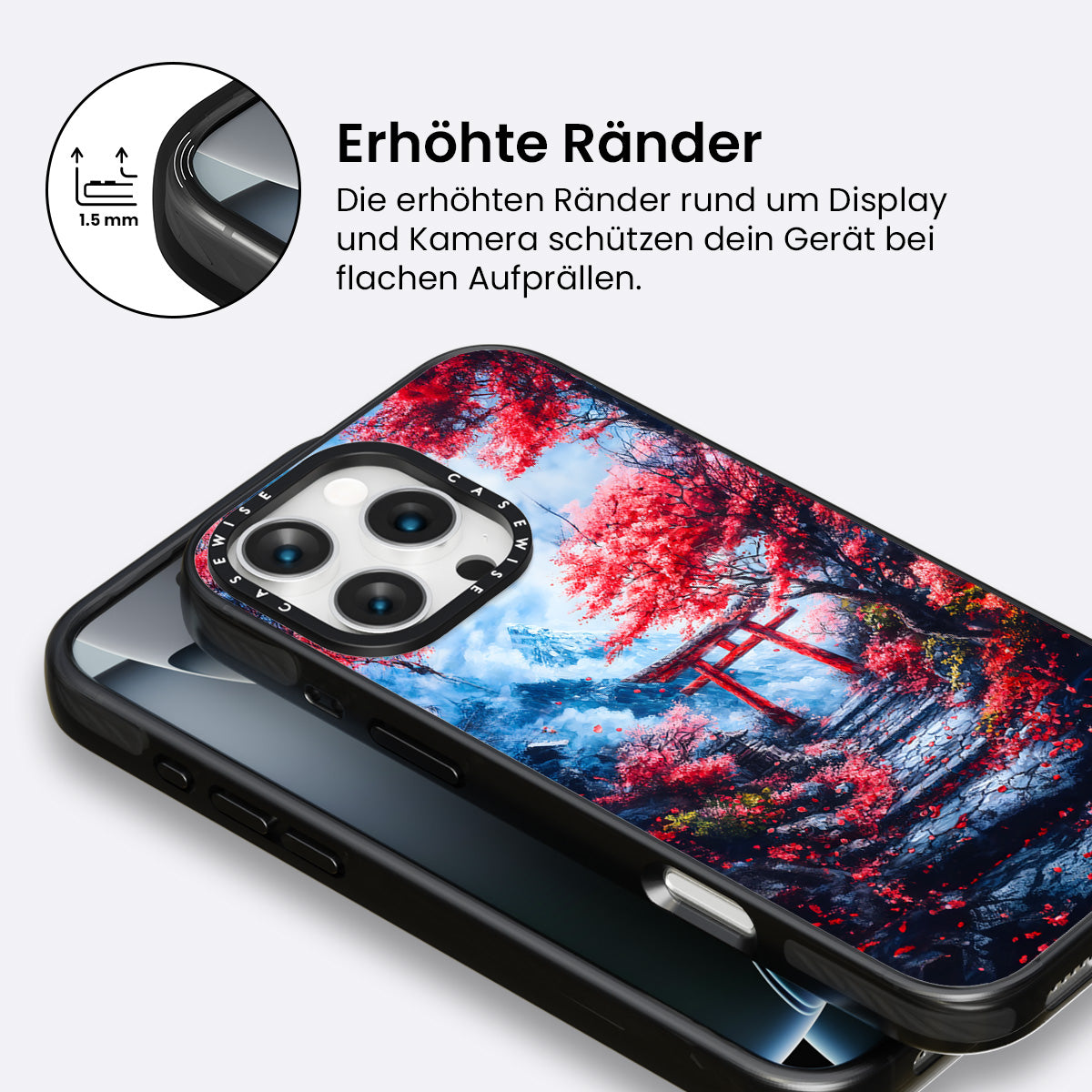 1.5 mm

Erhöhte Ränder

Die erhöhten Ränder rund um Display und Kamera schützen dein Gerät bei flachen Aufprällen.

CASEWISE CASEWISE