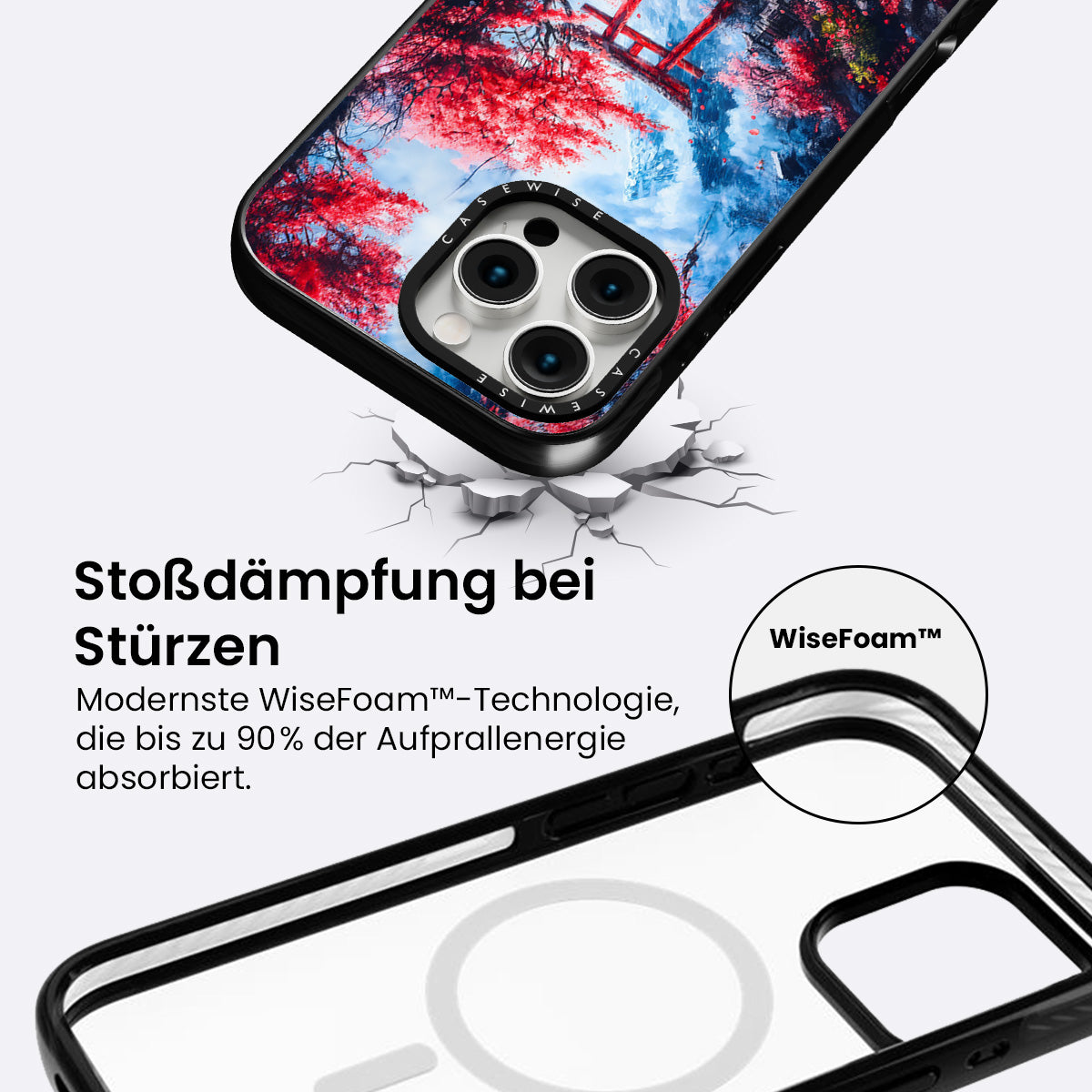 CASEWISE

CASEWISE

Stoßdämpfung bei Stürzen

Modernste WiseFoam™-Technologie, die bis zu 90% der Aufprallenergie absorbiert.

WiseFoam™