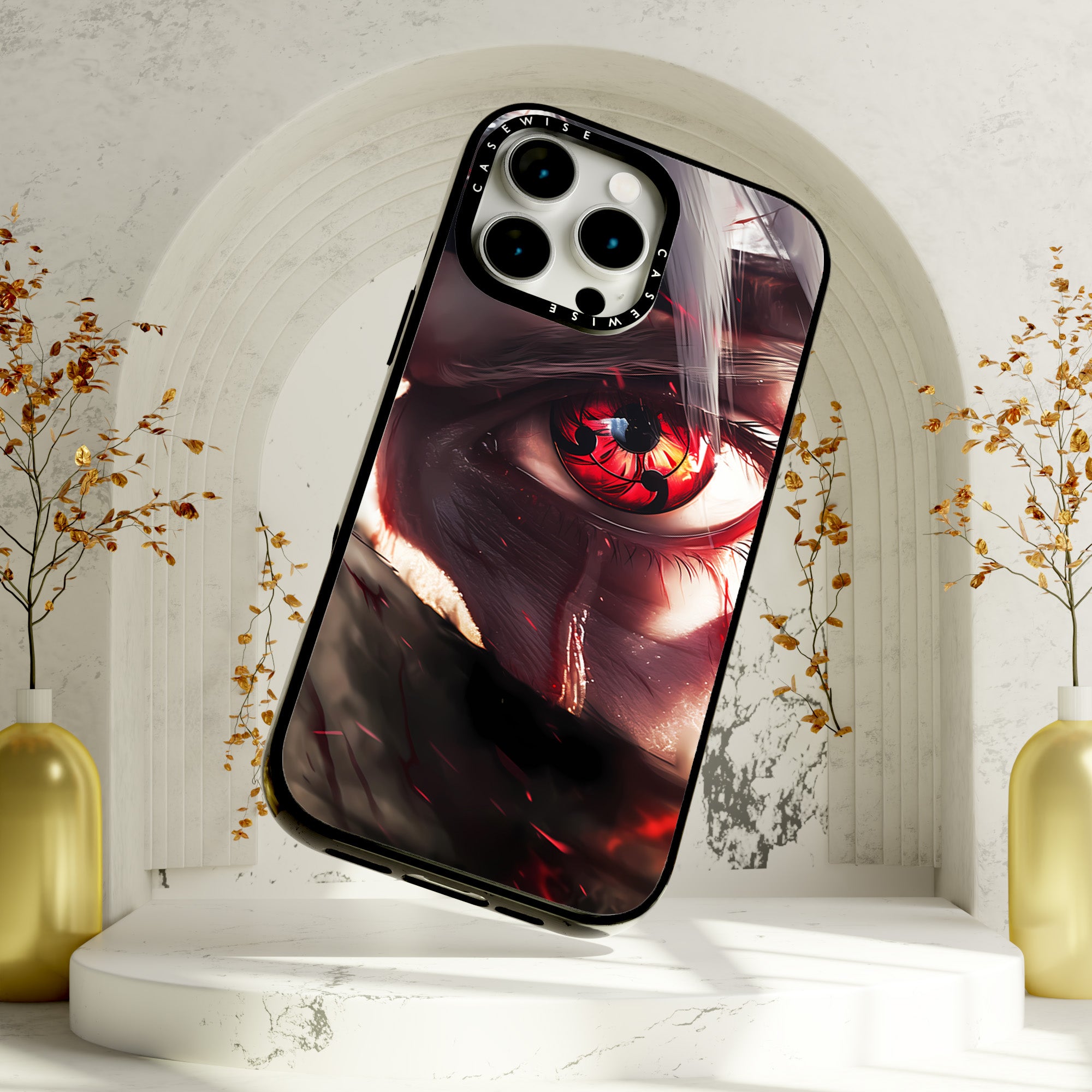 CASEWISE
CASEWISE