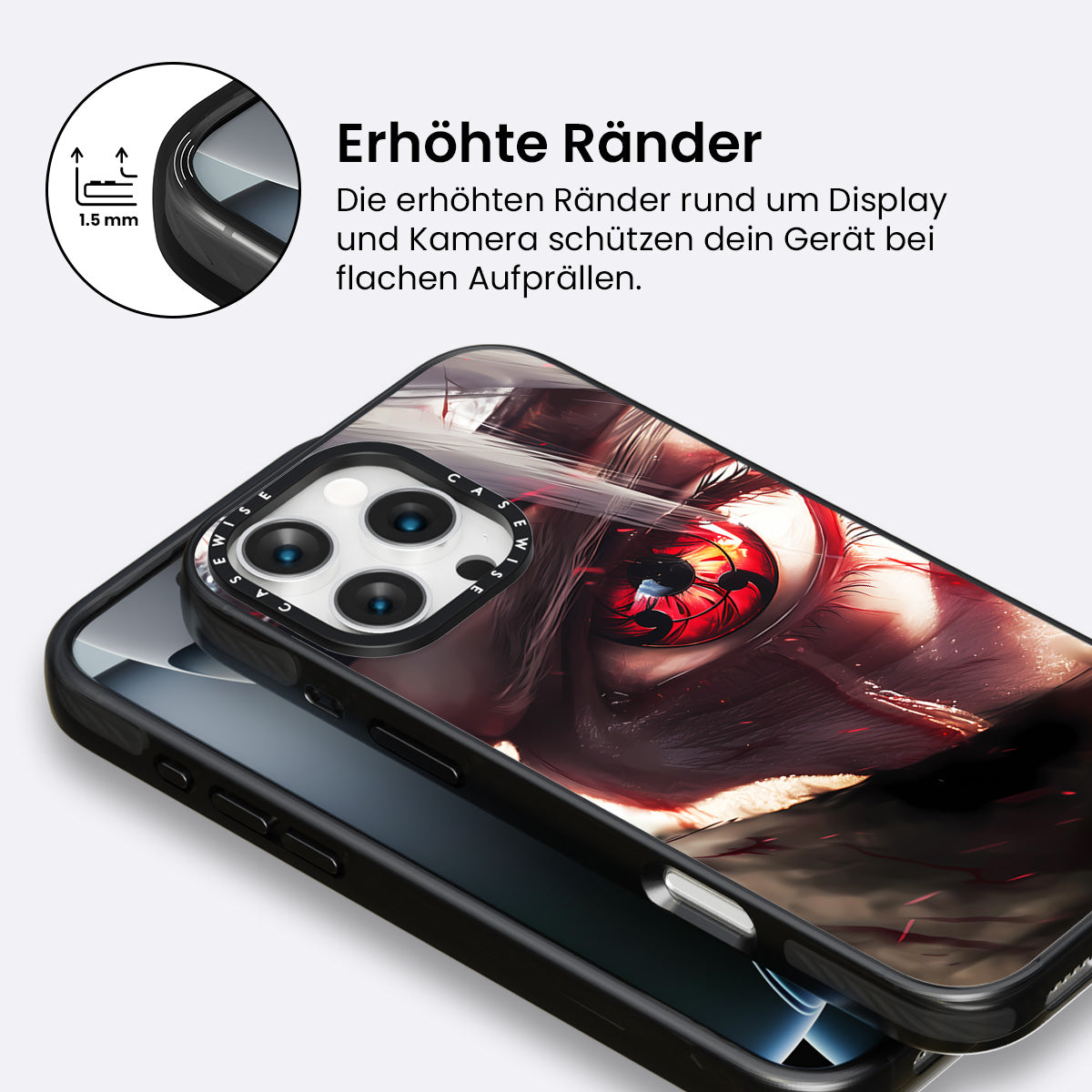 1.5 mm

Erhöhte Ränder

Die erhöhten Ränder rund um Display und Kamera schützen dein Gerät bei flachen Aufprällen.

CASEWISE CASEWISE