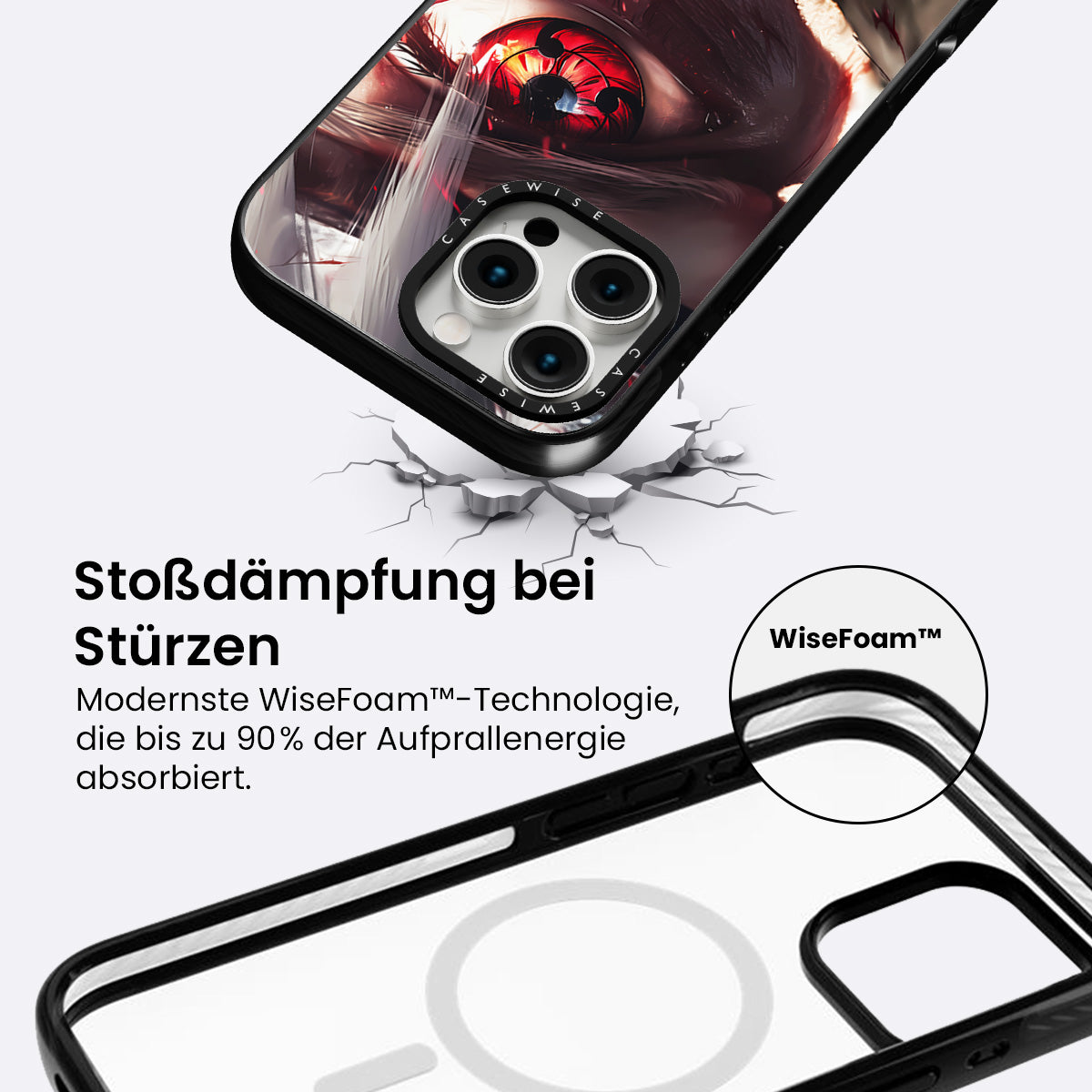 CASEWISE
CASEWISE

Stoßdämpfung bei Stürzen

Modernste WiseFoam™-Technologie, die bis zu 90% der Aufprallenergie absorbiert.

WiseFoam™