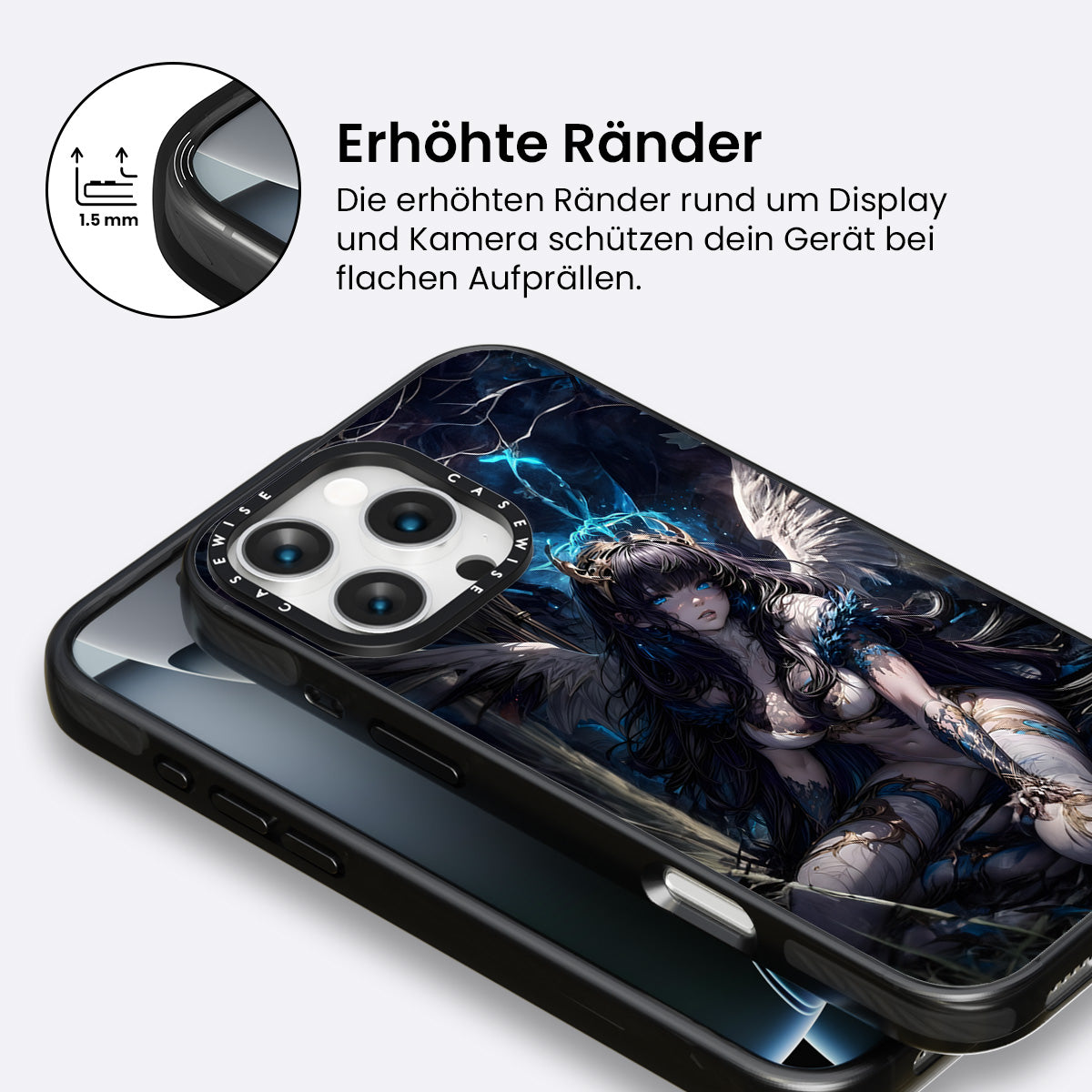 1.5 mm

Erhöhte Ränder

Die erhöhten Ränder rund um Display und Kamera schützen dein Gerät bei flachen Aufprällen.

CASEWISE CASEWISE