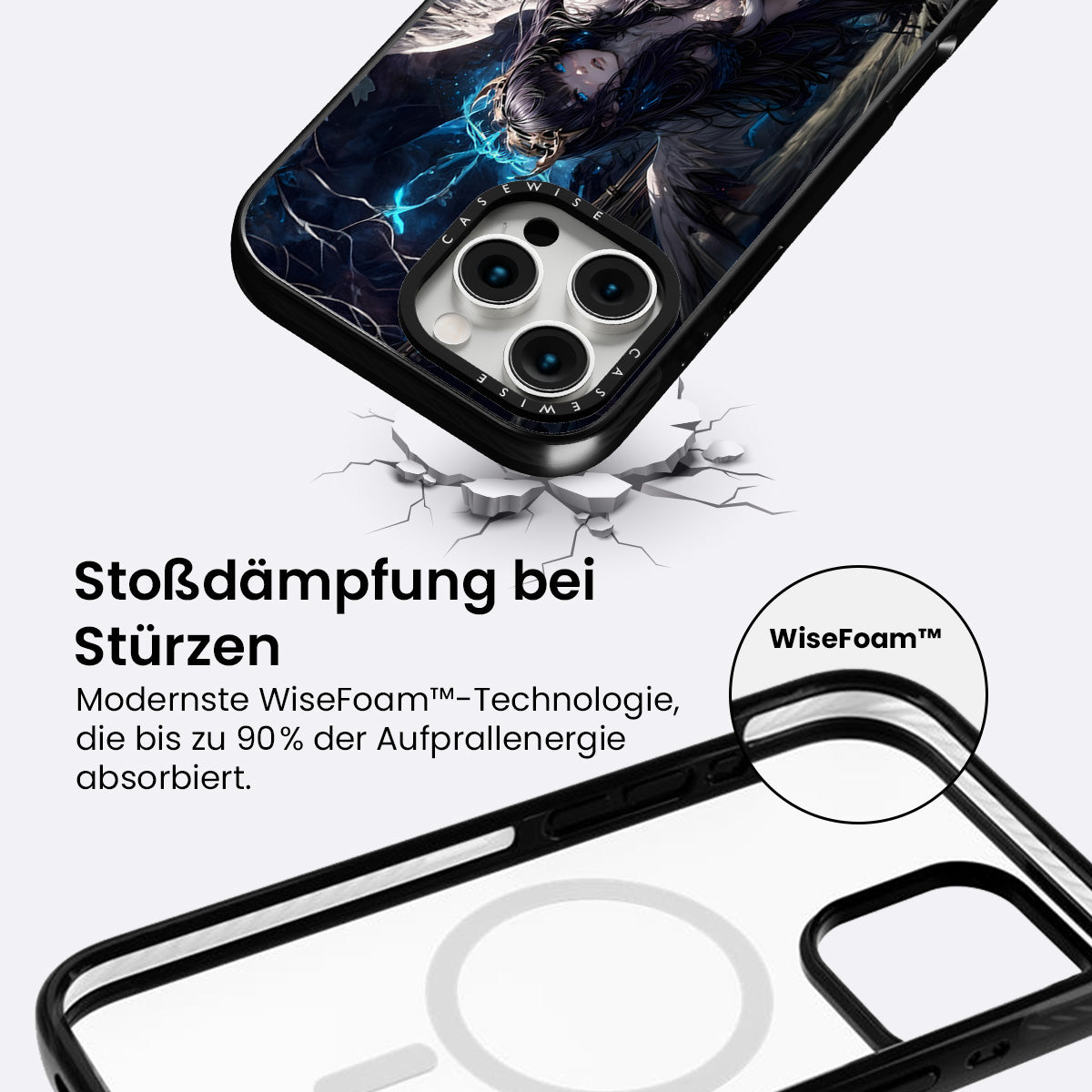 CASEWISE
CASEWISE

Stoßdämpfung bei Stürzen

Modernste WiseFoam™-Technologie, die bis zu 90% der Aufprallenergie absorbiert.

WiseFoam™