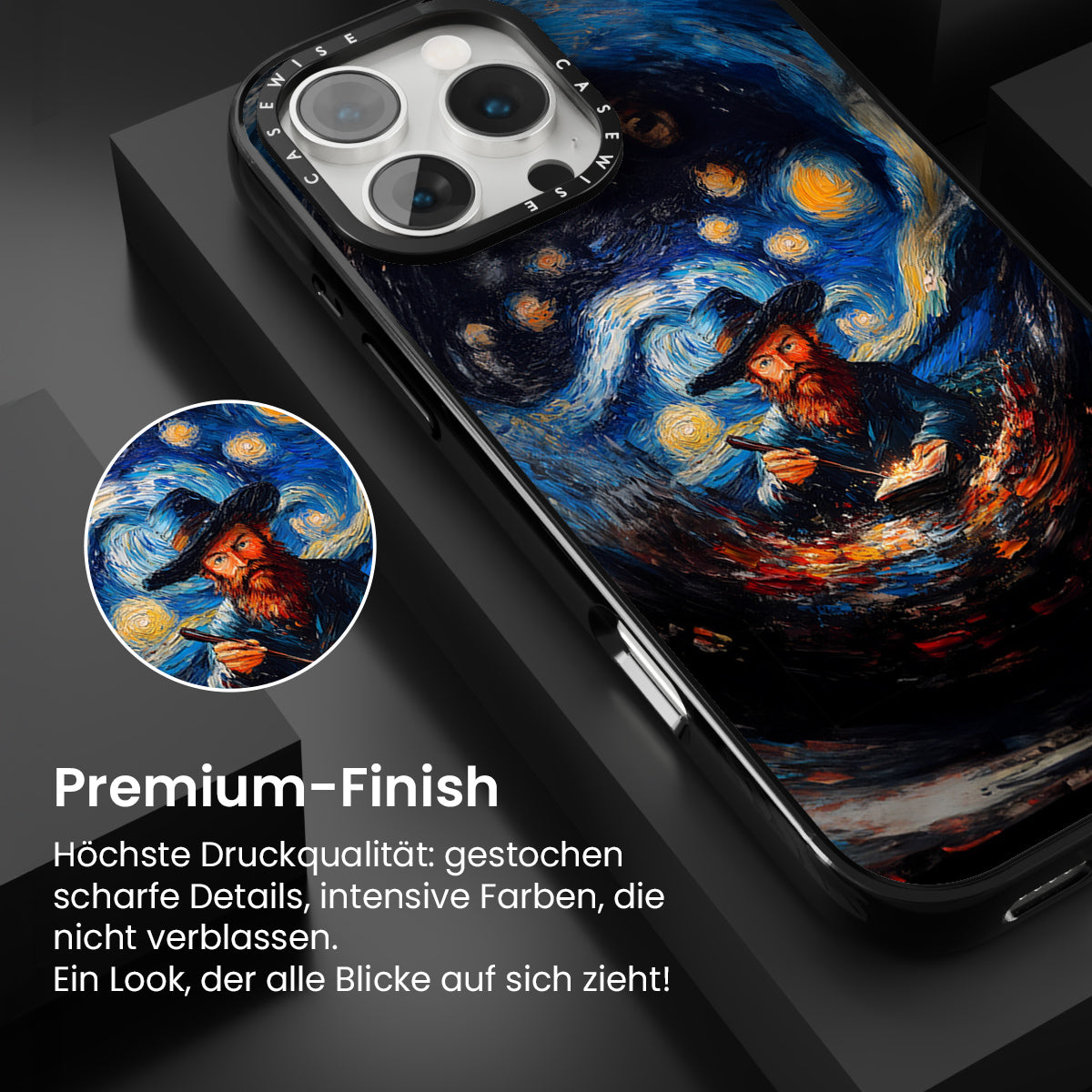 CASEWISE CASEWISE

Premium-Finish

Höchste Druckqualität: gestochen scharfe Details, intensive Farben, die nicht verblassen.
Ein Look, der alle Blicke auf sich zieht!