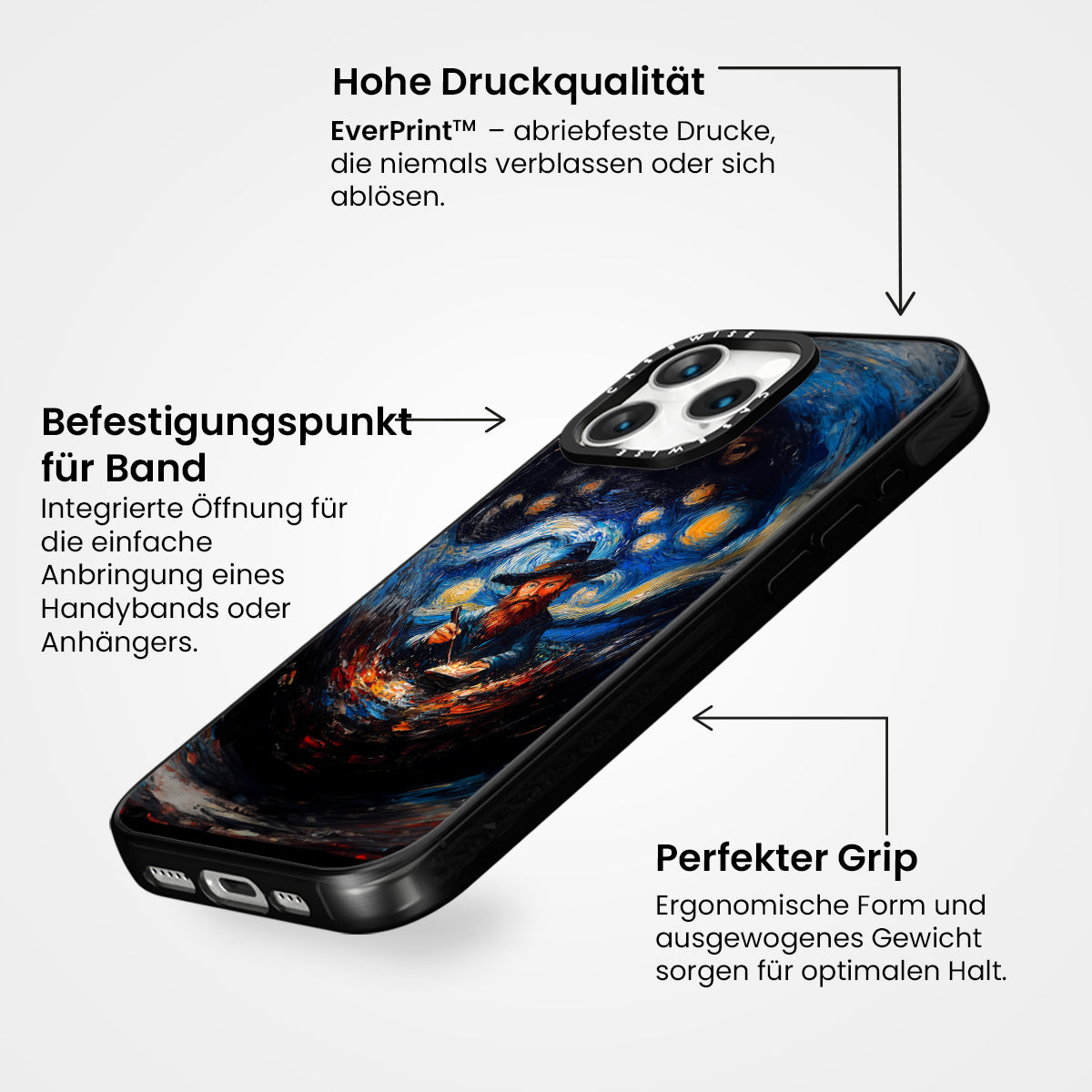 Hohe Druckqualität

EverPrint™ – abriebfeste Drucke, die niemals verblassen oder sich ablösen.

CASEWISE

CASEWISE

Befestigungspunkt für Band

Integrierte Öffnung für die einfache Anbringung eines Handybands oder Anhängers.

Perfekter Grip

Ergonomische Form und ausgewogenes Gewicht sorgen für optimalen Halt.