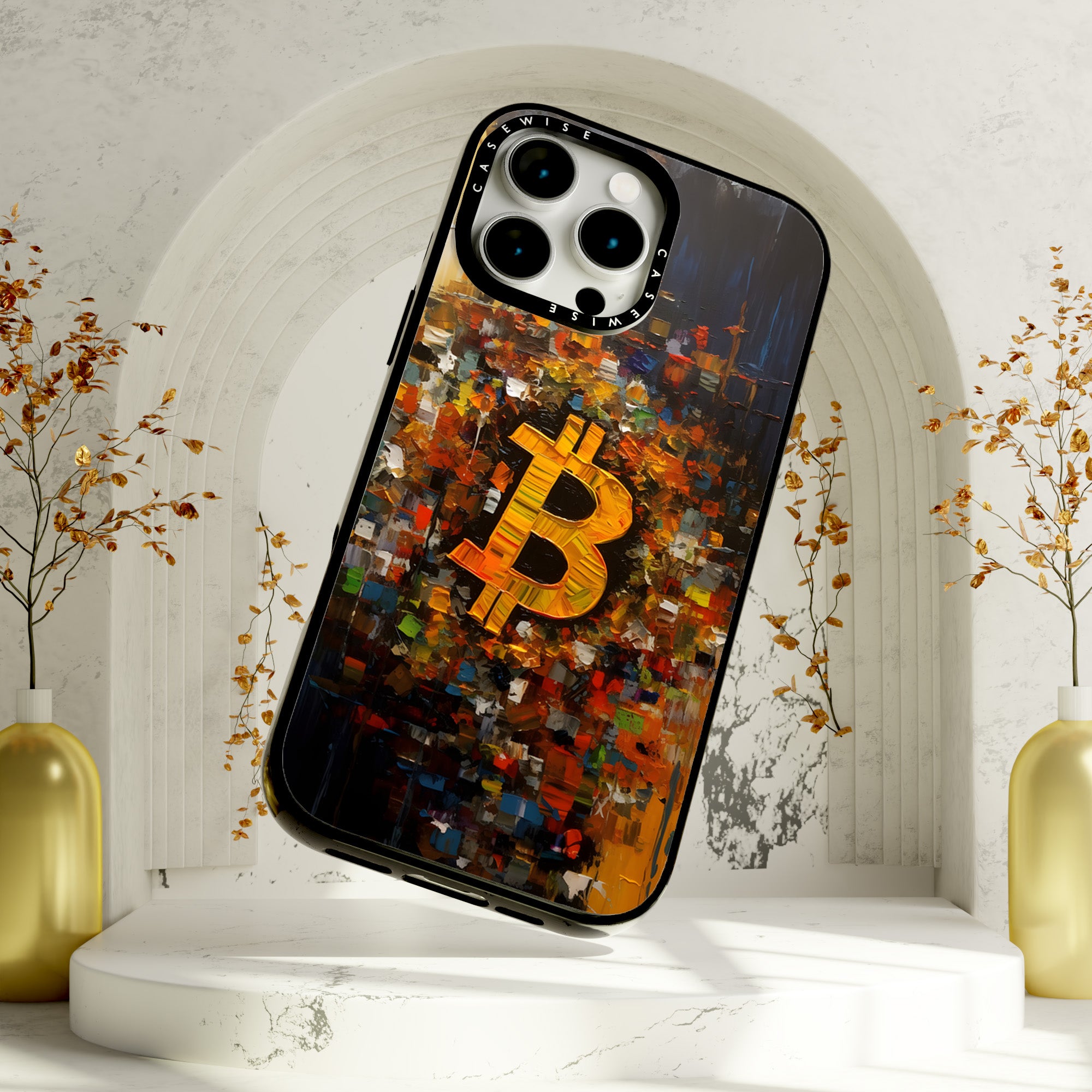 CASEWISE
CASEWISE
₿