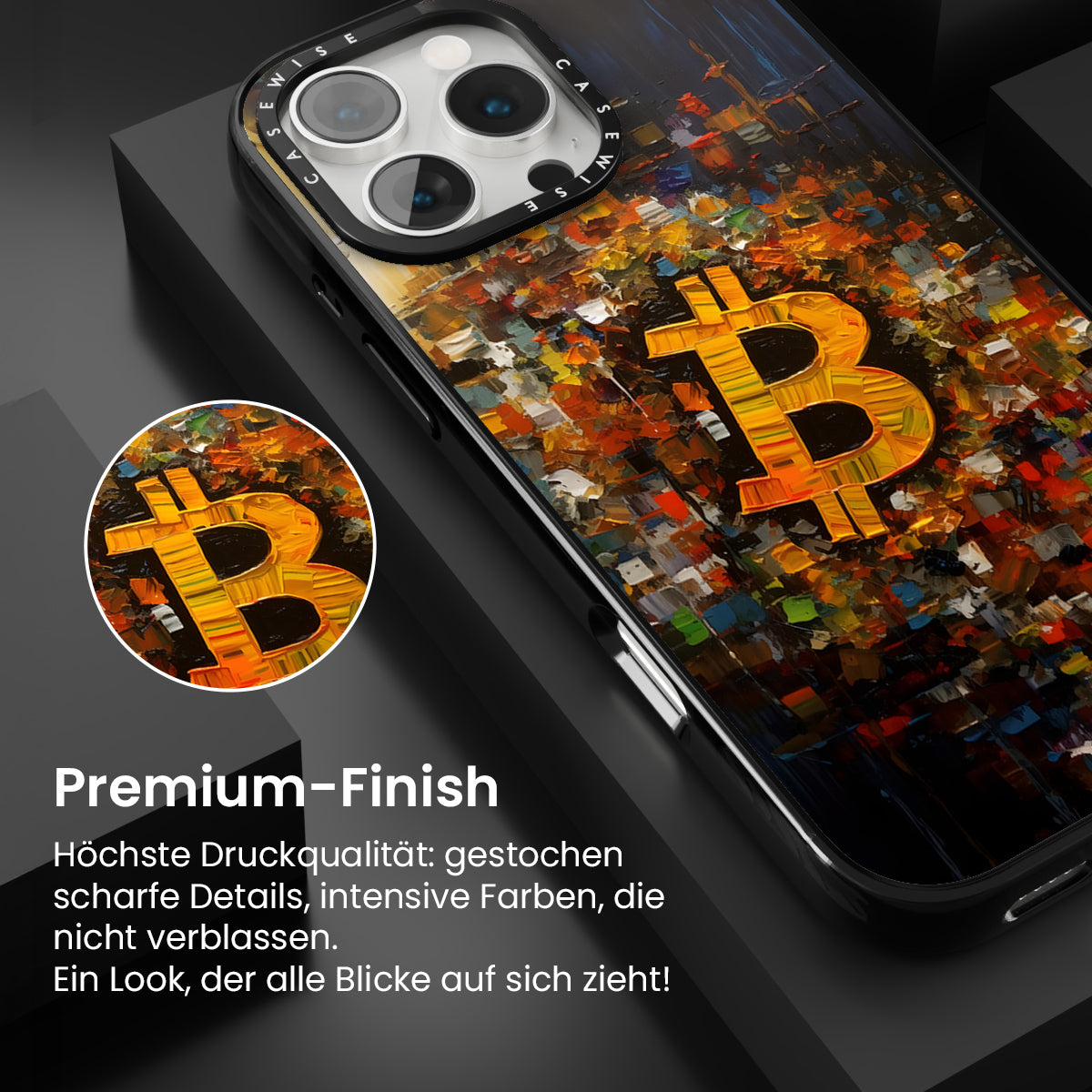 CASEWISE CASEWISE

Premium-Finish

Höchste Druckqualität: gestochen scharfe Details, intensive Farben, die nicht verblassen.
Ein Look, der alle Blicke auf sich zieht!