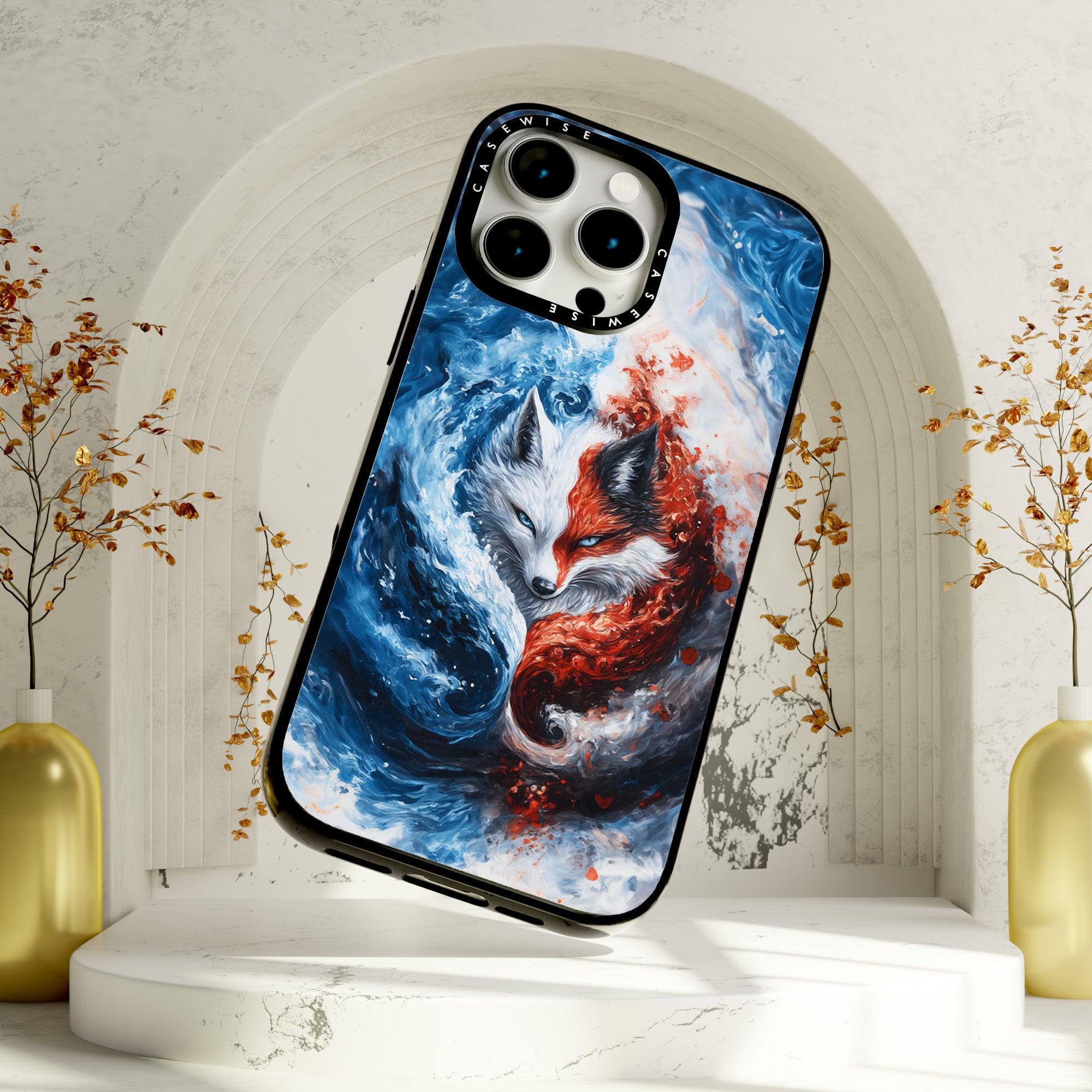 CASEWISE
CASEWISE