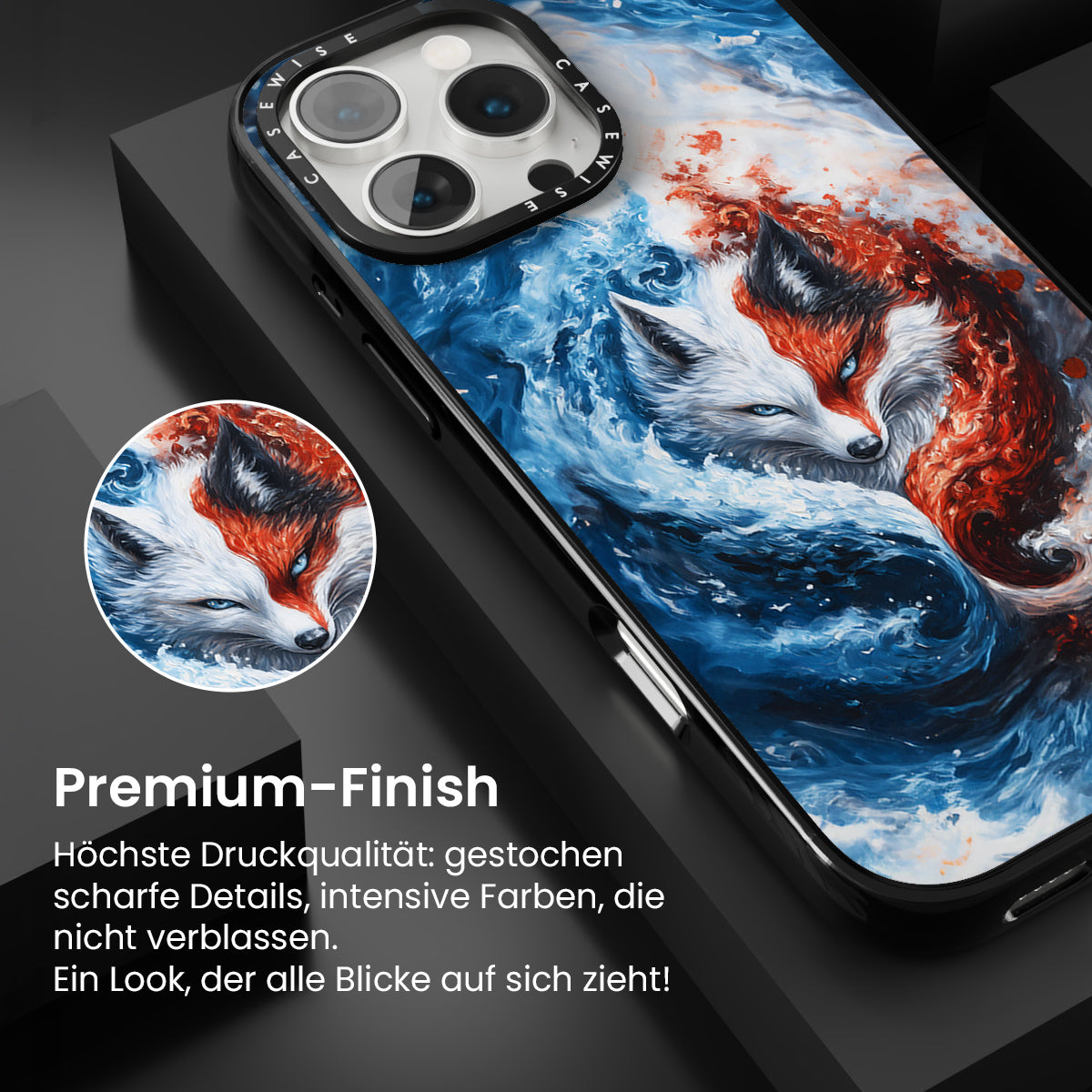 CASEWISE CASEWISE

Premium-Finish

Höchste Druckqualität: gestochen scharfe Details, intensive Farben, die nicht verblassen.
Ein Look, der alle Blicke auf sich zieht!