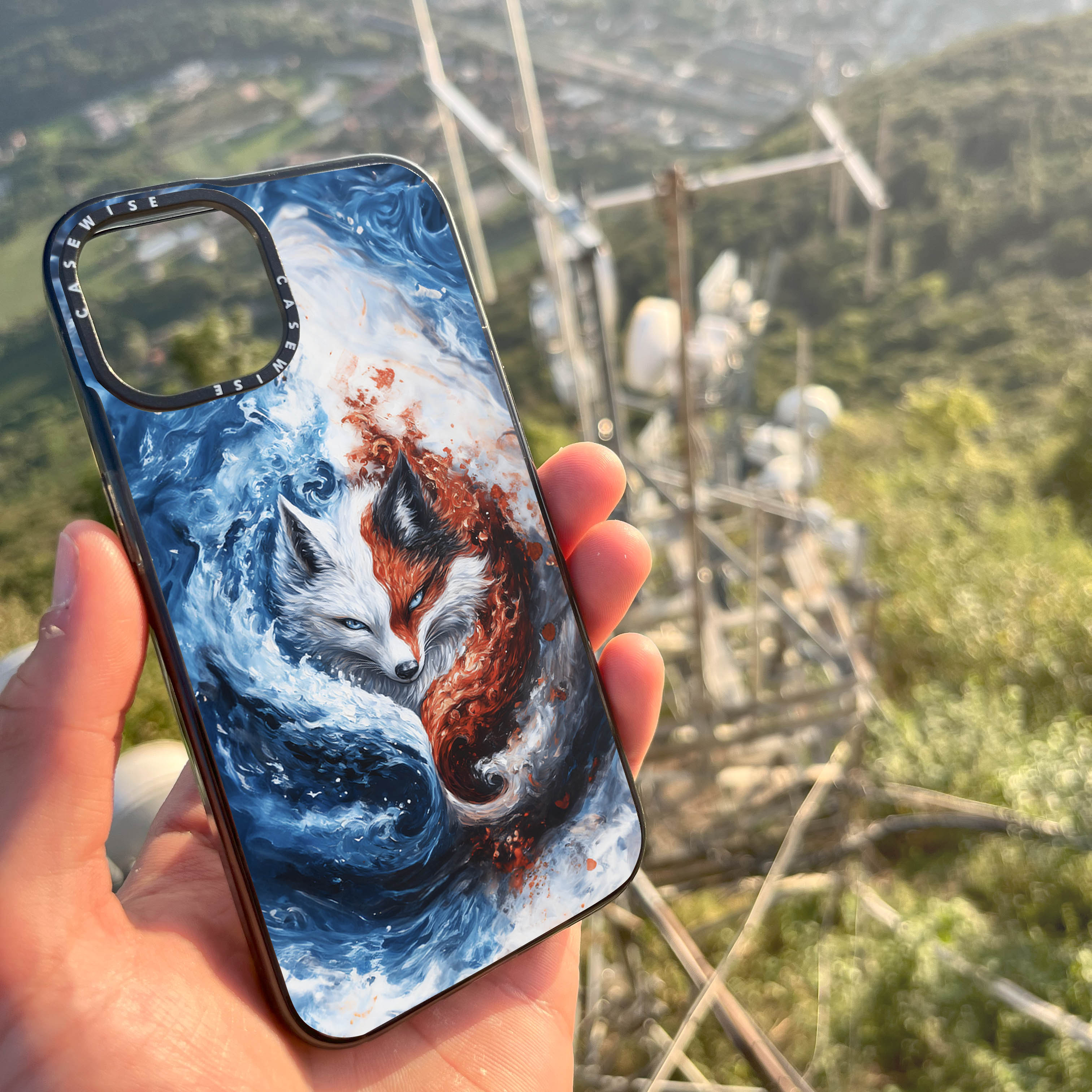 CASEWISE CASEWISE