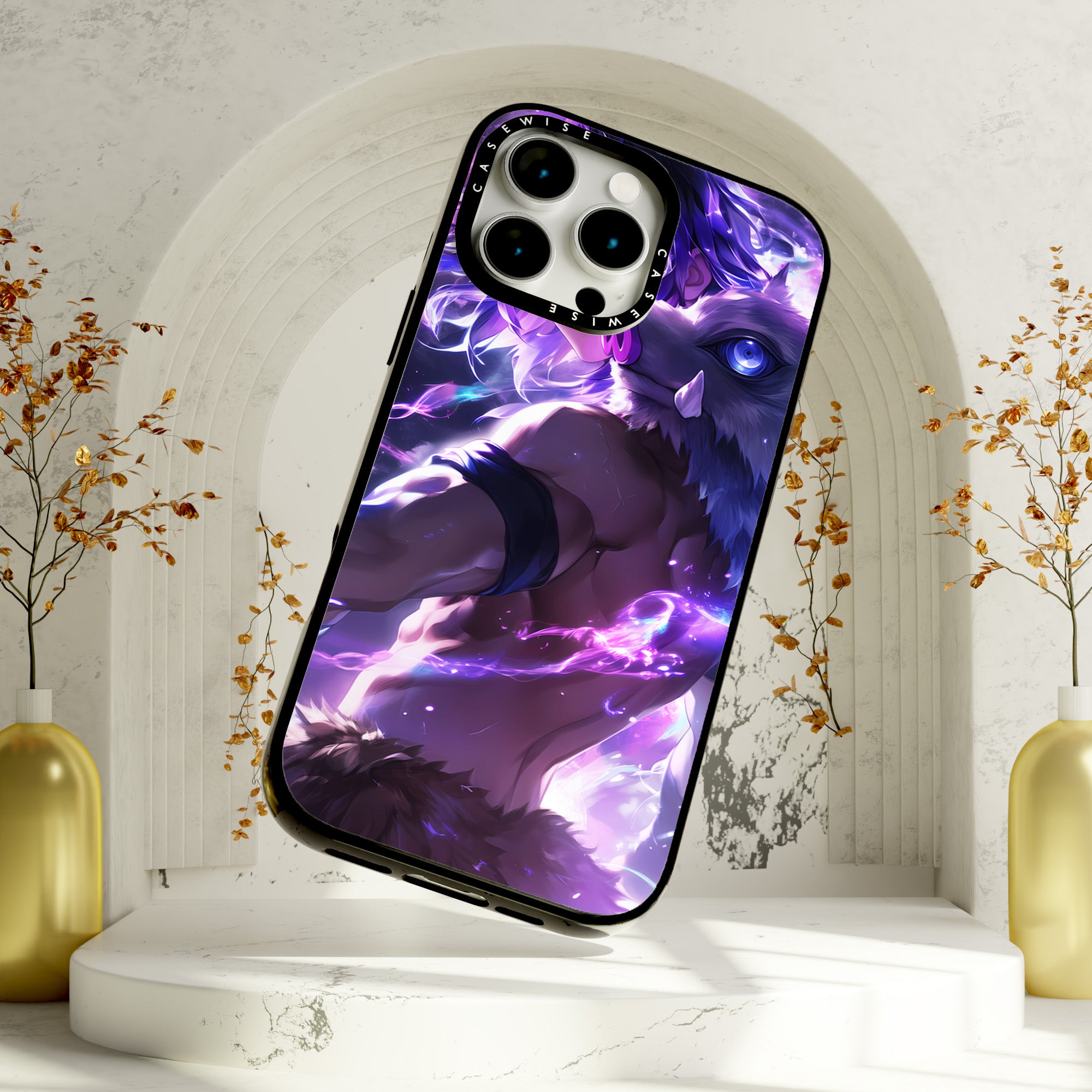 CASEWISE CASEWISE