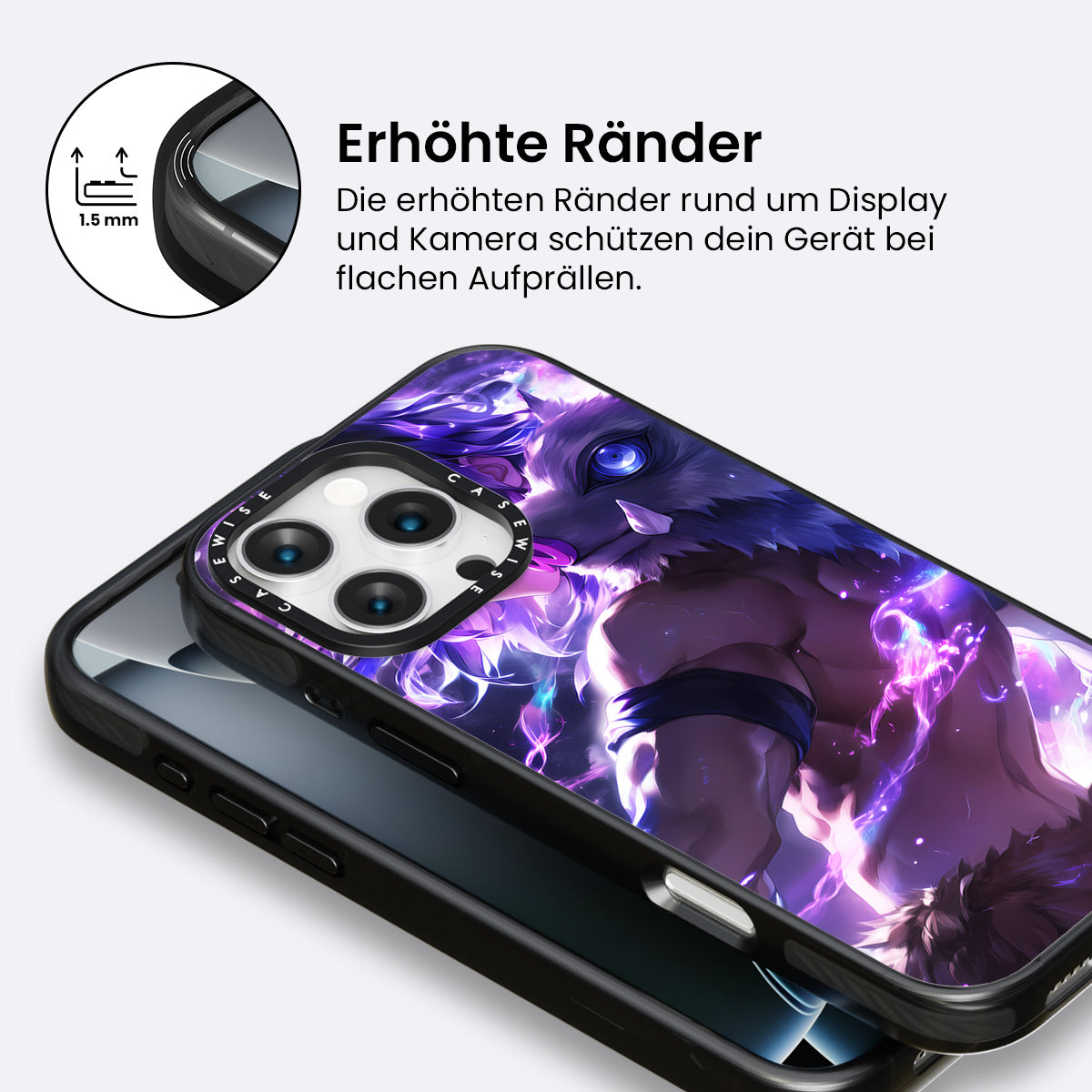 1.5 mm

Erhöhte Ränder

Die erhöhten Ränder rund um Display und Kamera schützen dein Gerät bei flachen Aufprällen.

CASEWISE CASEWISE