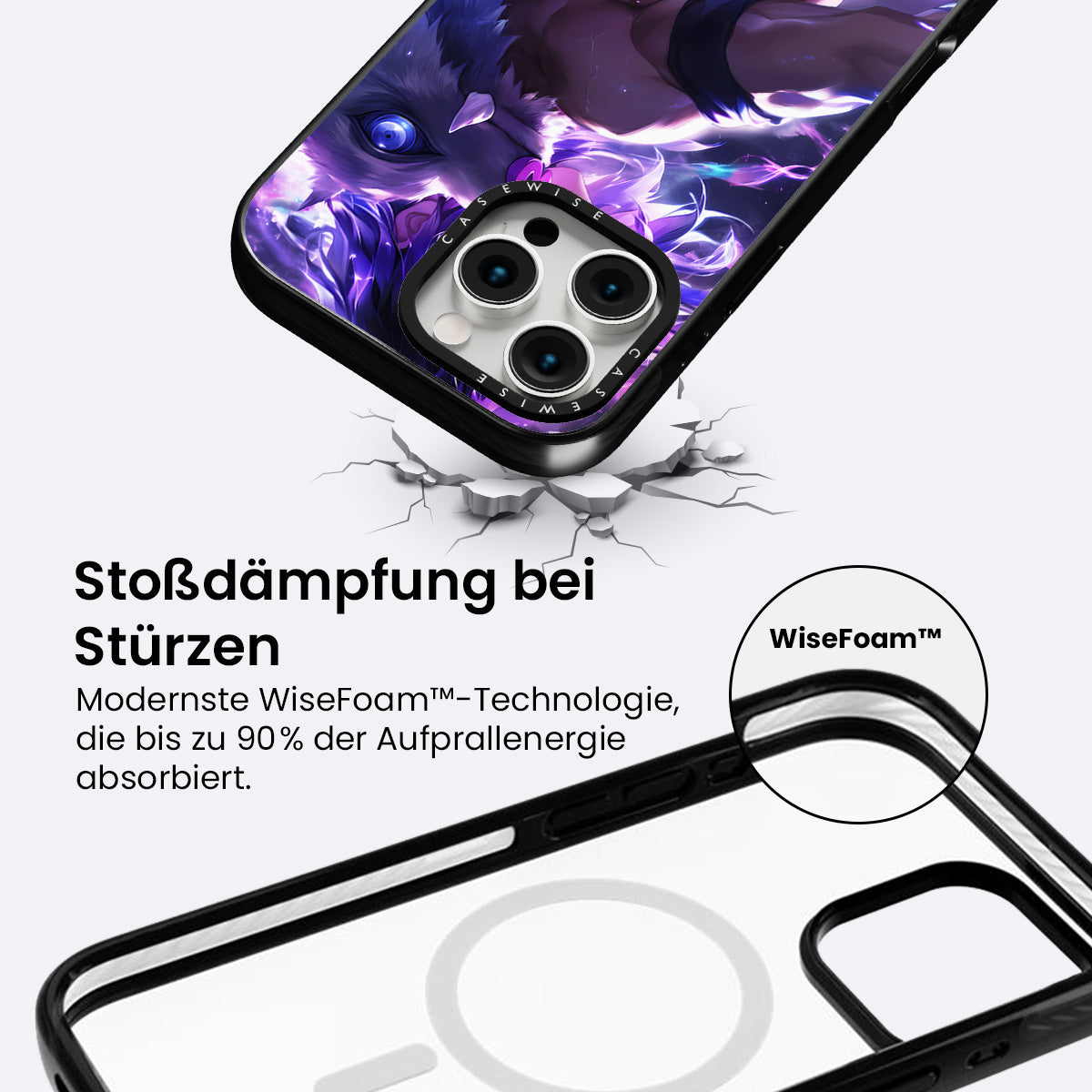 CASEWISE

CASEWISE

Stoßdämpfung bei Stürzen

Modernste WiseFoam™-Technologie, die bis zu 90% der Aufprallenergie absorbiert.

WiseFoam™