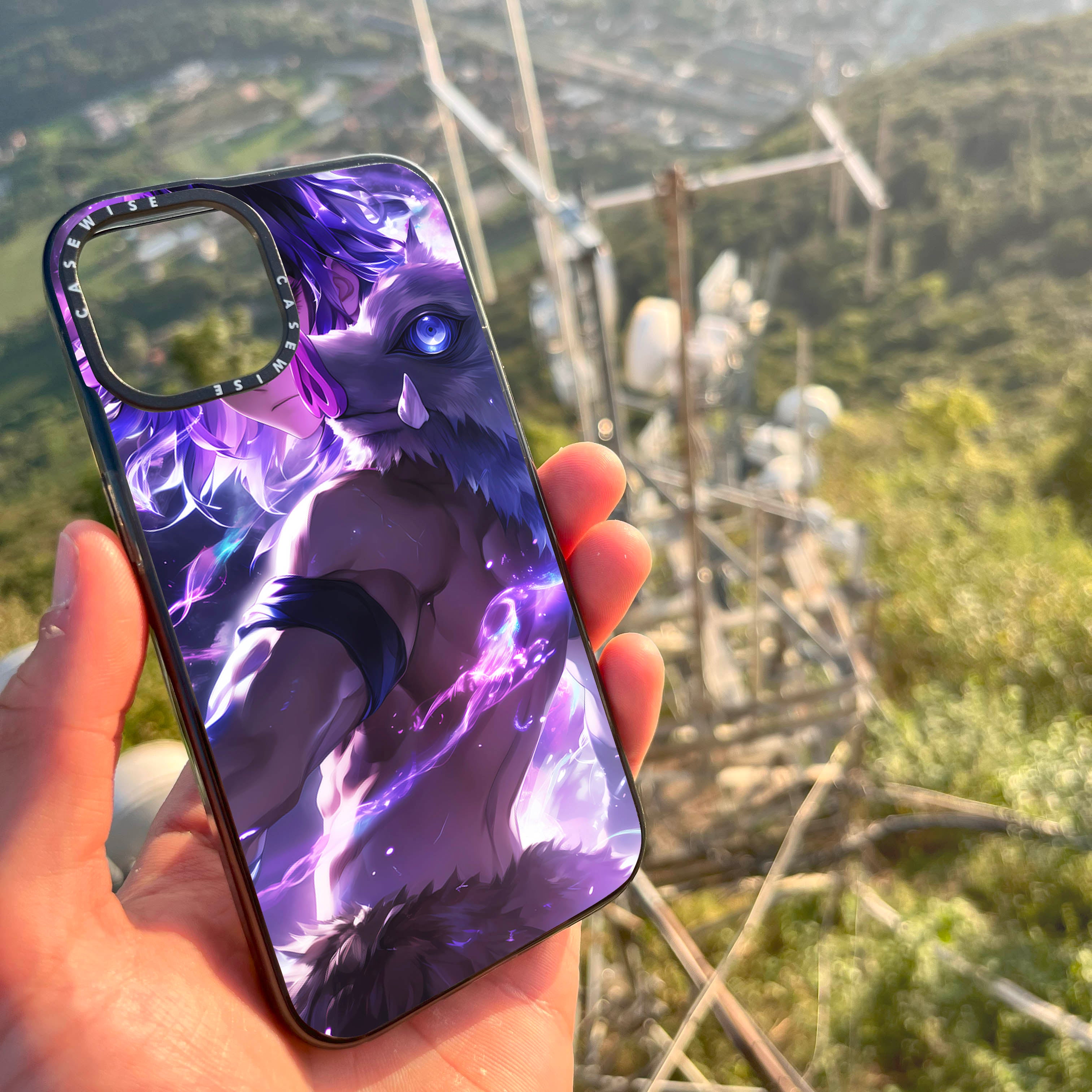 CASEWISE CASEWISE