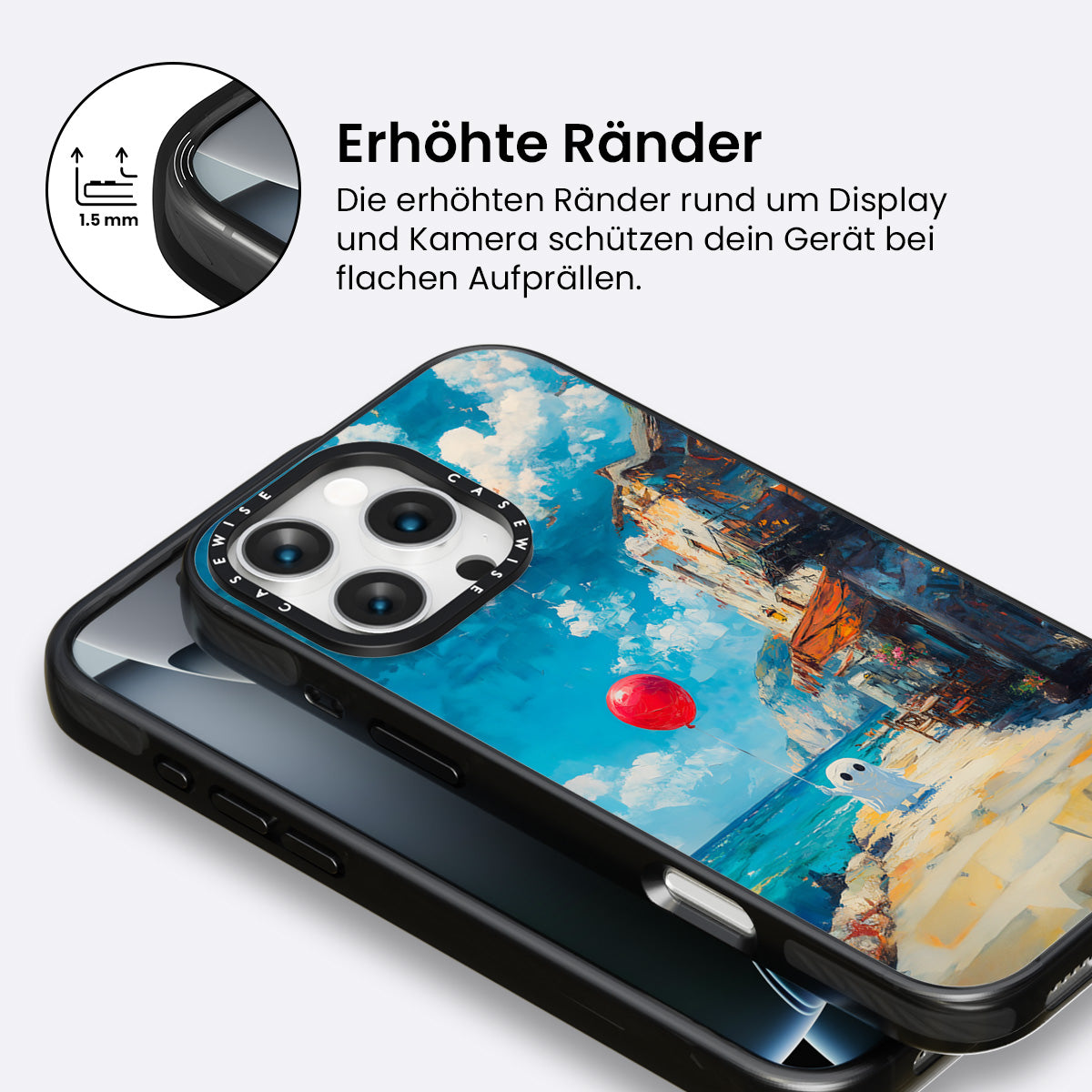 1.5 mm

Erhöhte Ränder

Die erhöhten Ränder rund um Display und Kamera schützen dein Gerät bei flachen Aufprällen.

CASEWISE CASEWISE