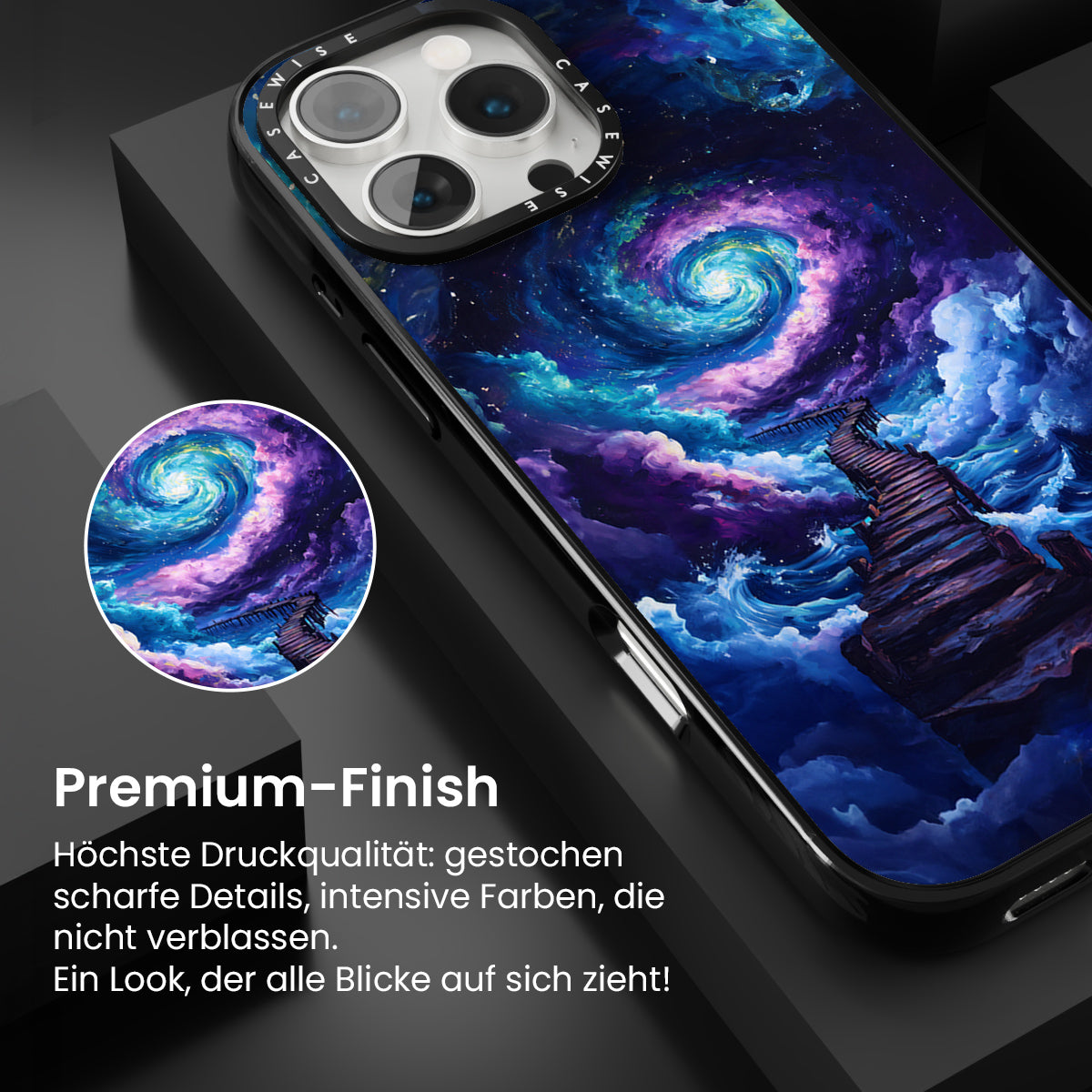 CASEWISE
CASEWISE

Premium-Finish

Höchste Druckqualität: gestochen scharfe Details, intensive Farben, die nicht verblassen.
Ein Look, der alle Blicke auf sich zieht!