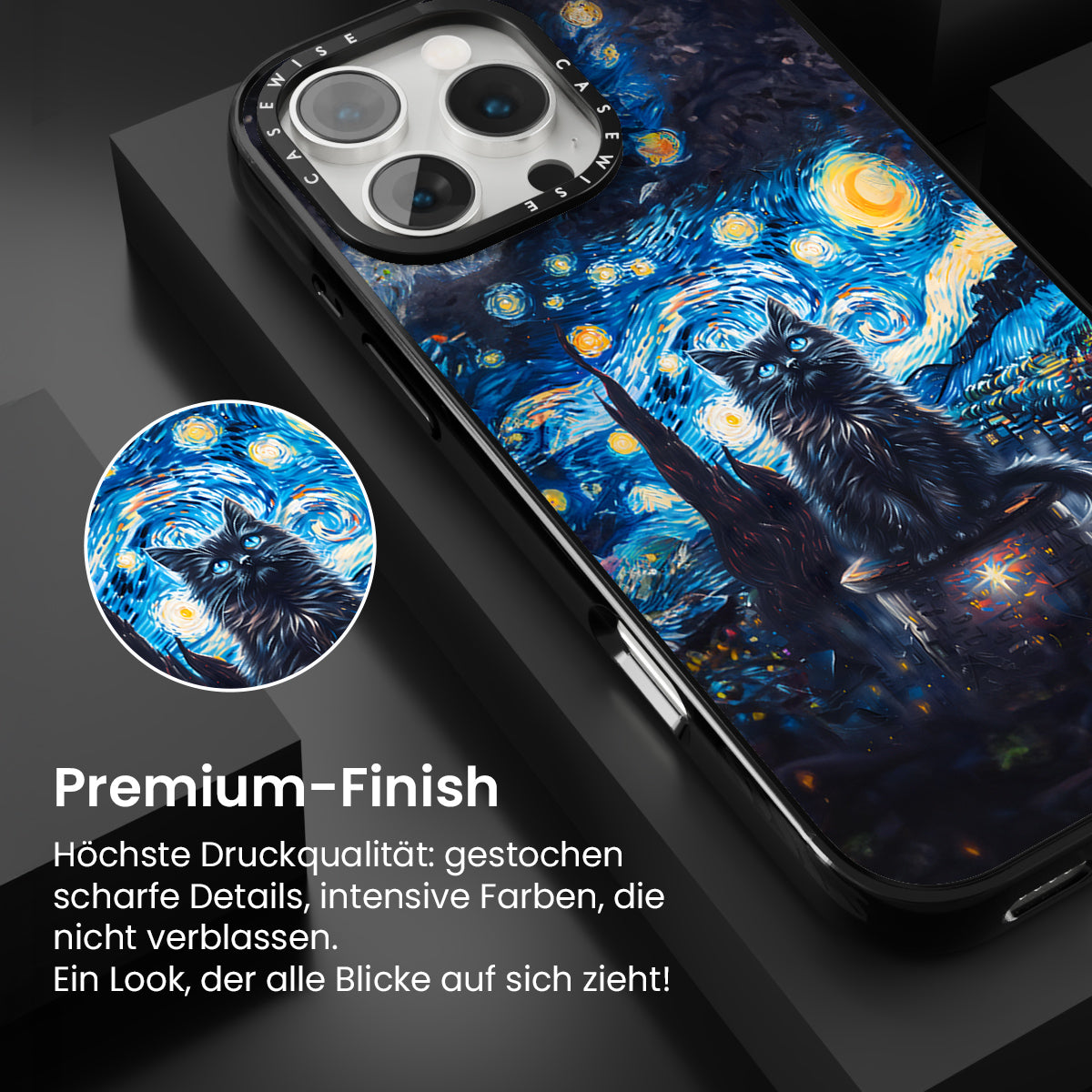 CASEWISE CASEWISE

Premium-Finish

Höchste Druckqualität: gestochen scharfe Details, intensive Farben, die nicht verblassen.
Ein Look, der alle Blicke auf sich zieht!