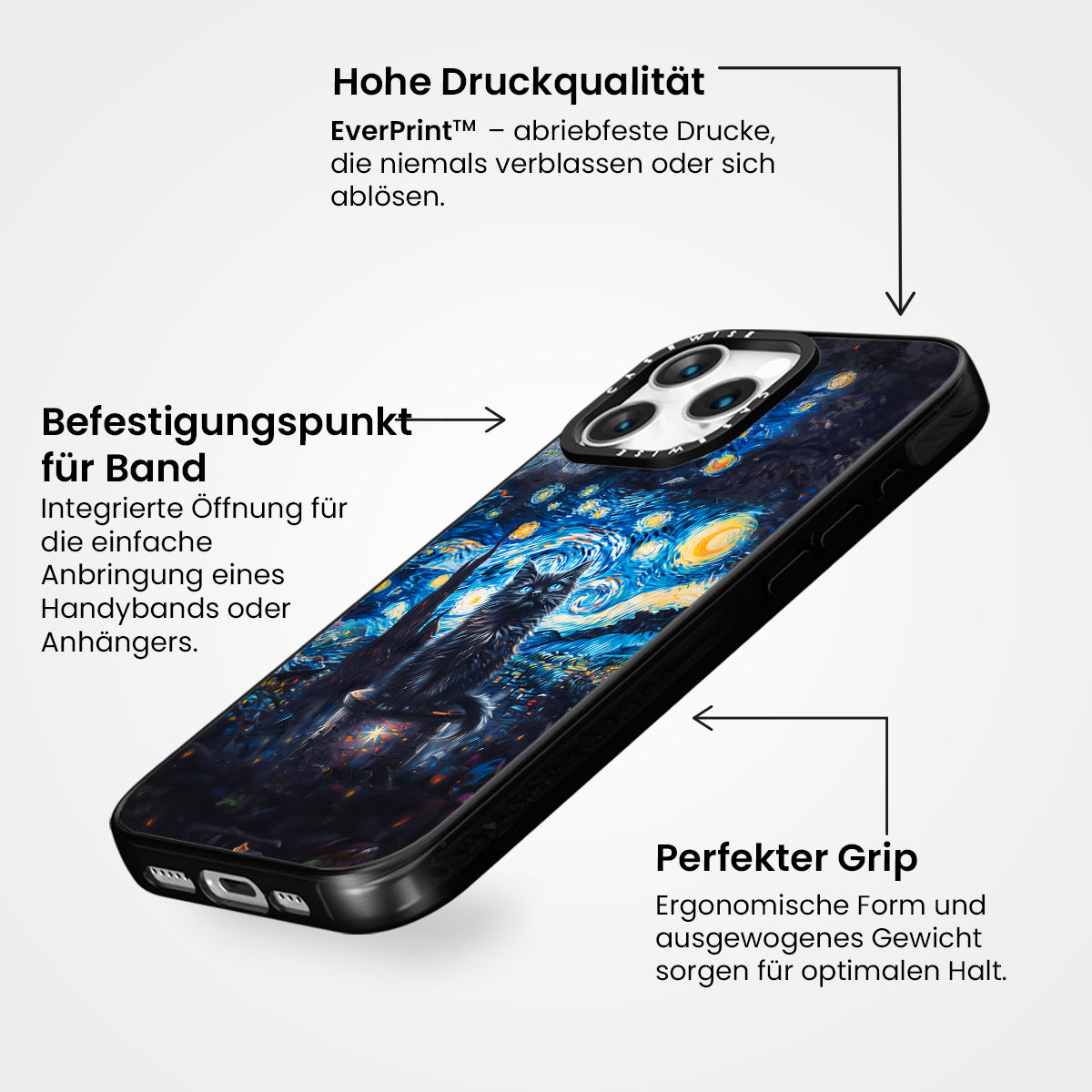 Hohe Druckqualität

EverPrint™ – abriebfeste Drucke, die niemals verblassen oder sich ablösen.

Befestigungspunkt für Band

Integrierte Öffnung für die einfache Anbringung eines Handybands oder Anhängers.

CASEWISE

CASEWISE

Perfekter Grip

Ergonomische Form und ausgewogenes Gewicht sorgen für optimalen Halt.