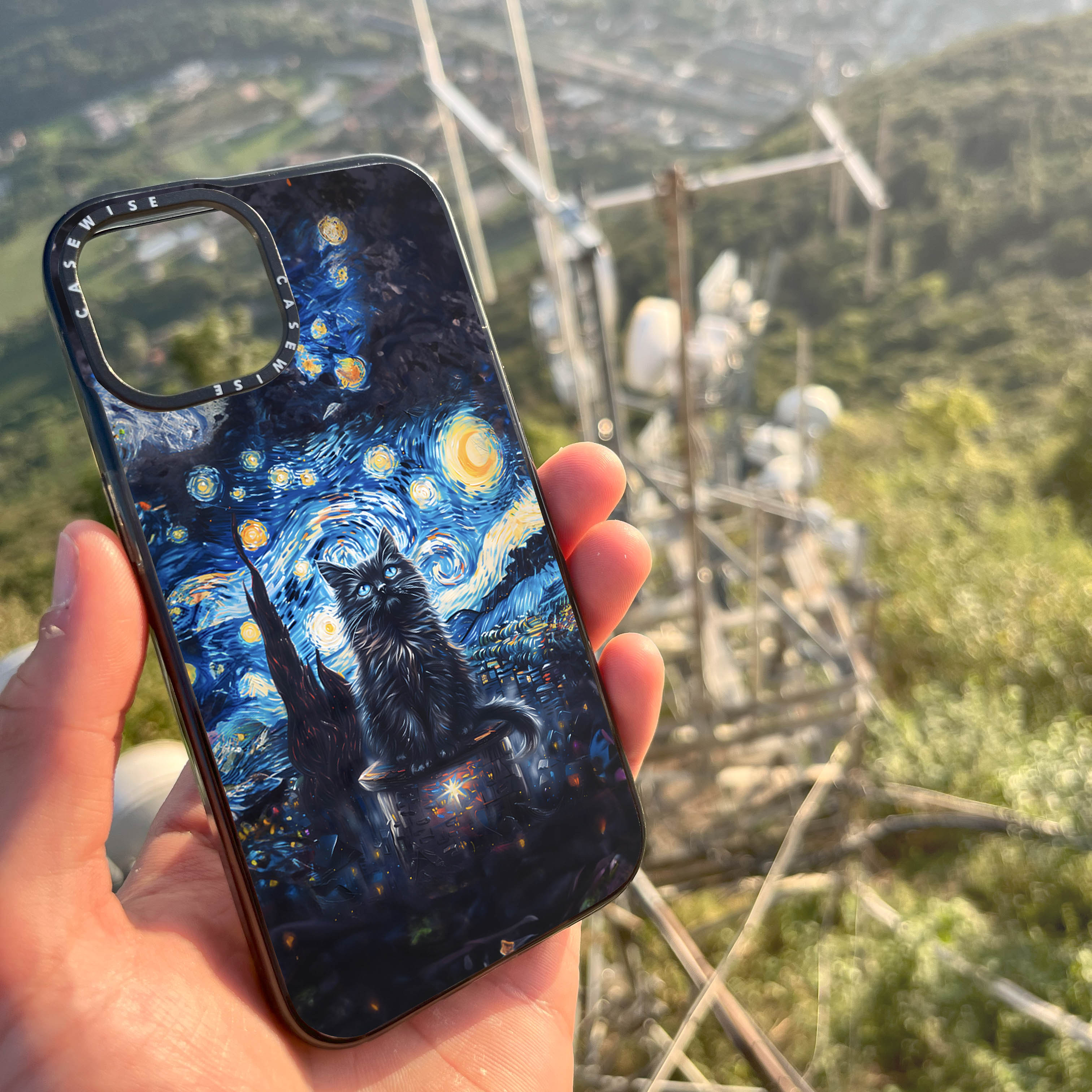 CASEWISE CASEWISE