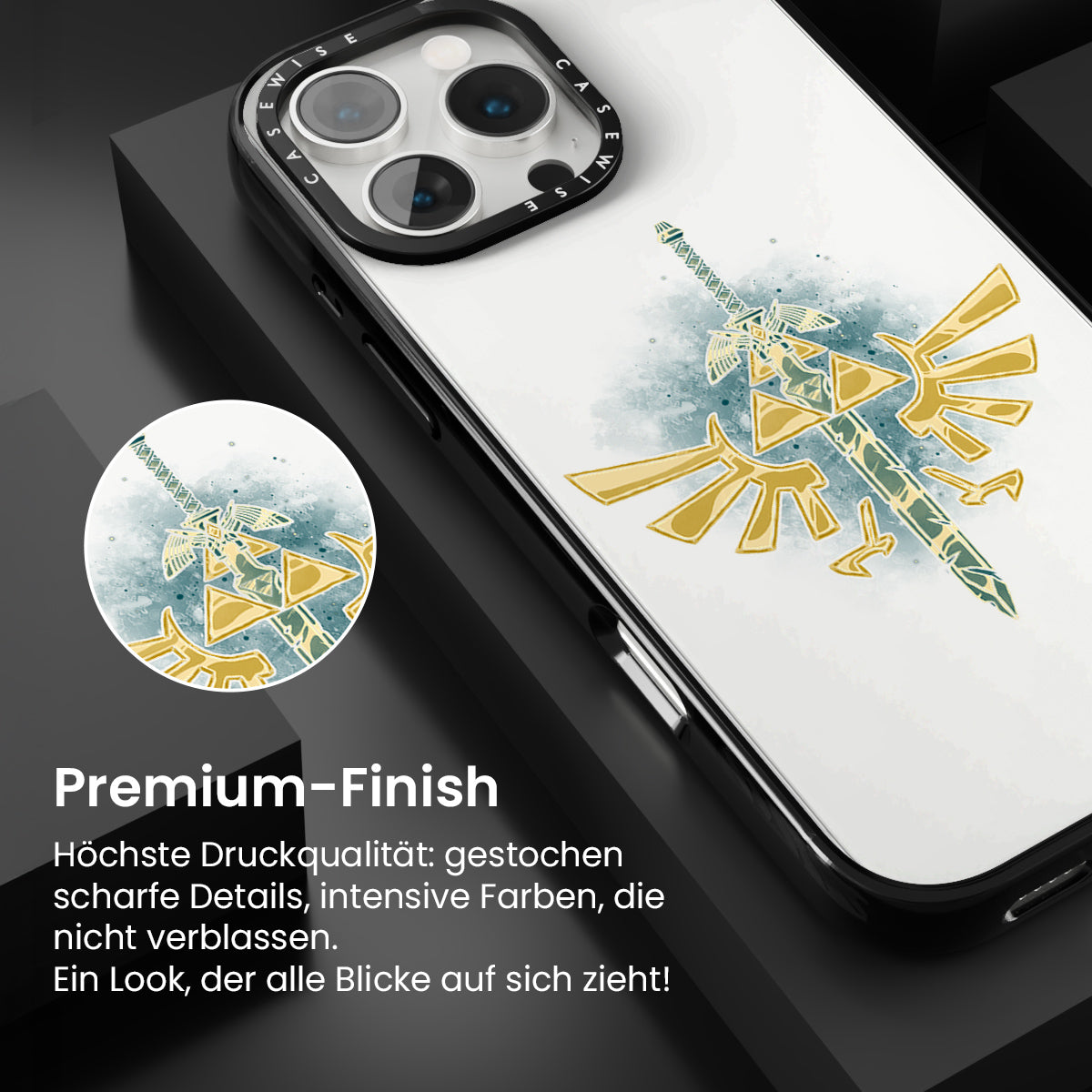 CASEWISE CASEWISE

Premium-Finish

Höchste Druckqualität: gestochen scharfe Details, intensive Farben, die nicht verblassen.
Ein Look, der alle Blicke auf sich zieht!