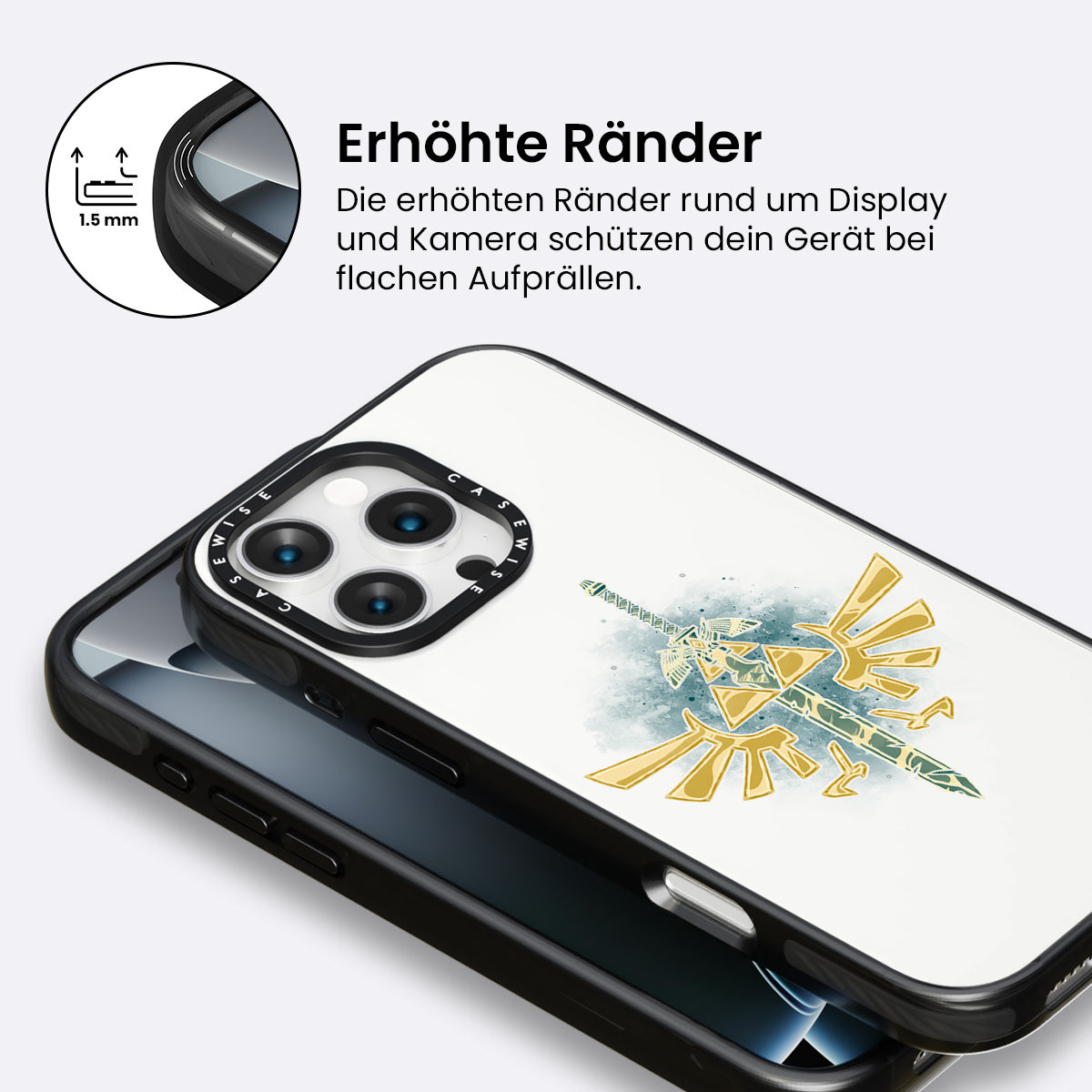 1.5 mm

Erhöhte Ränder

Die erhöhten Ränder rund um Display und Kamera schützen dein Gerät bei flachen Aufprällen.

CASEWISE CASEWISE