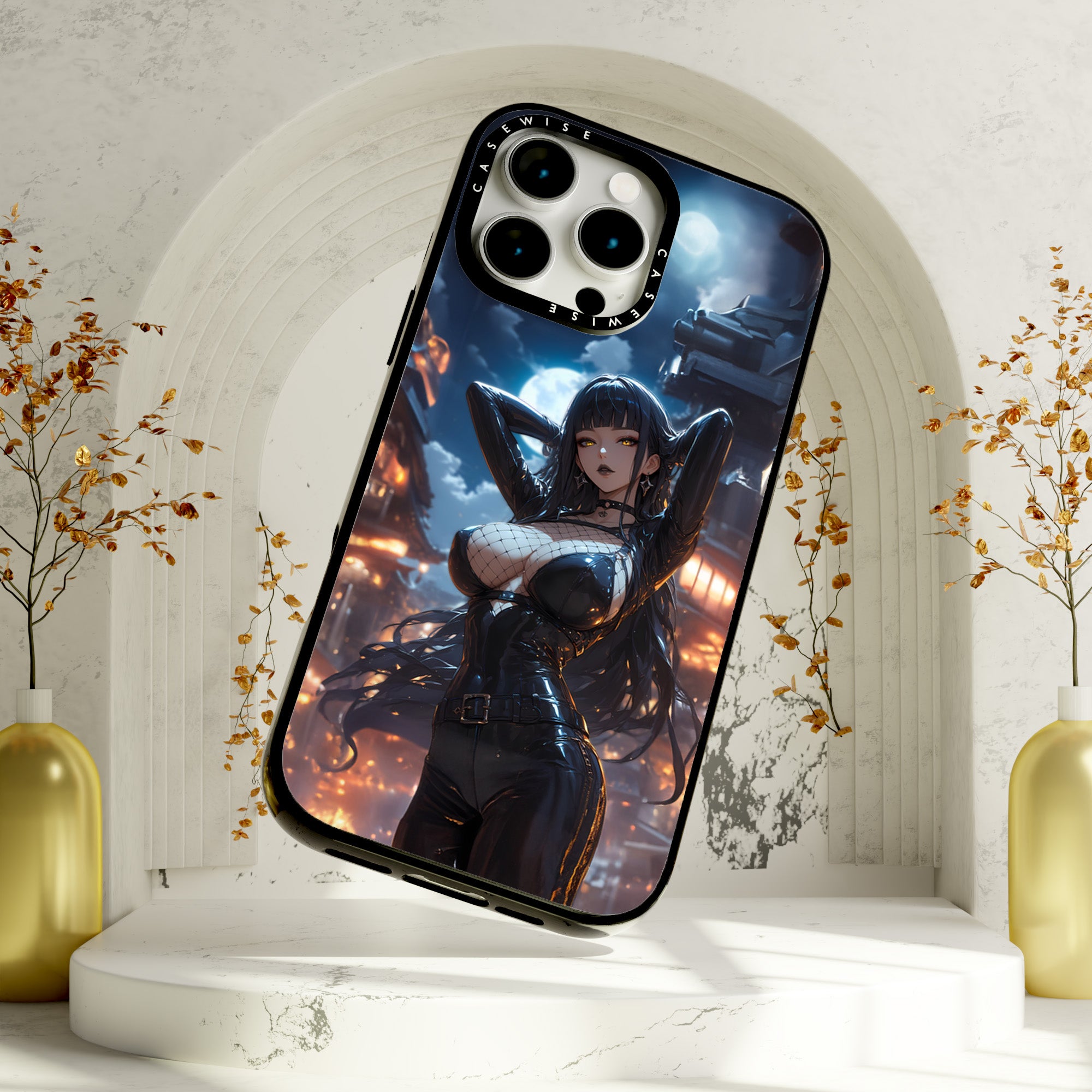 CASEWISE CASEWISE