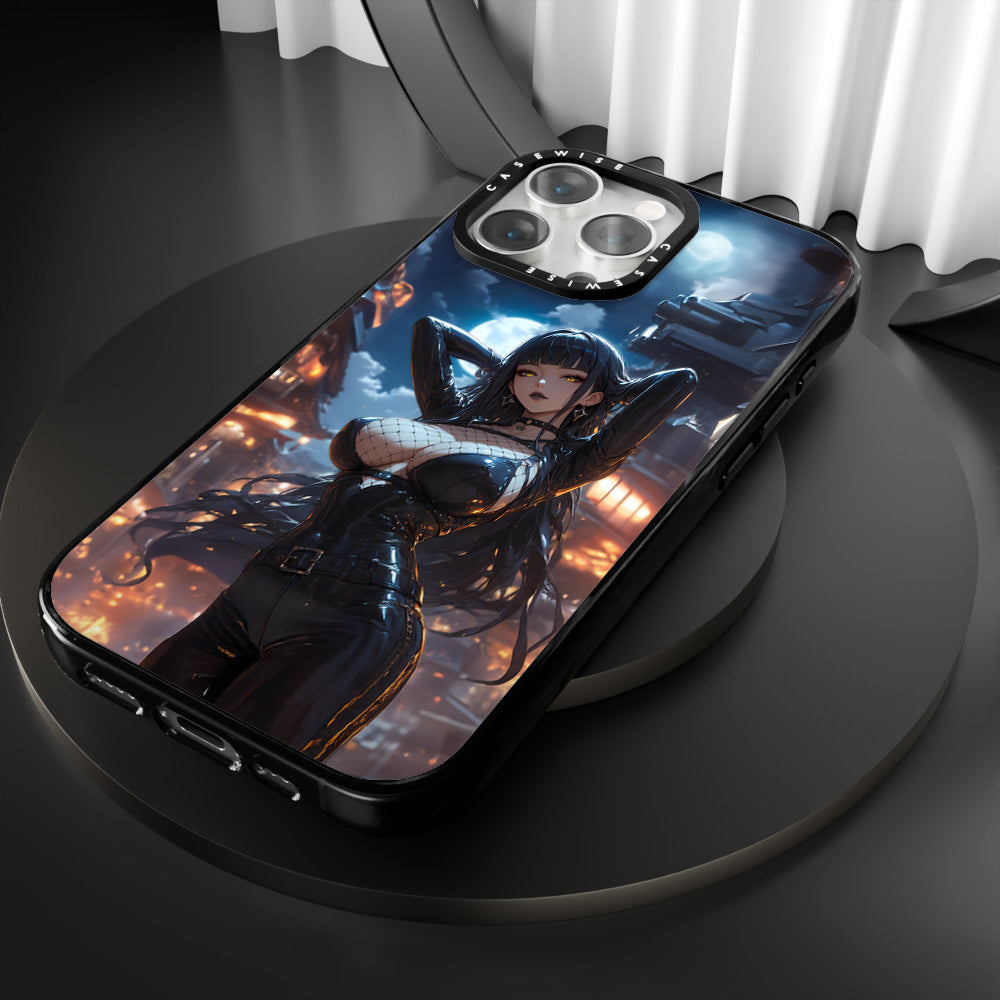 CASEWISE CASEWISE