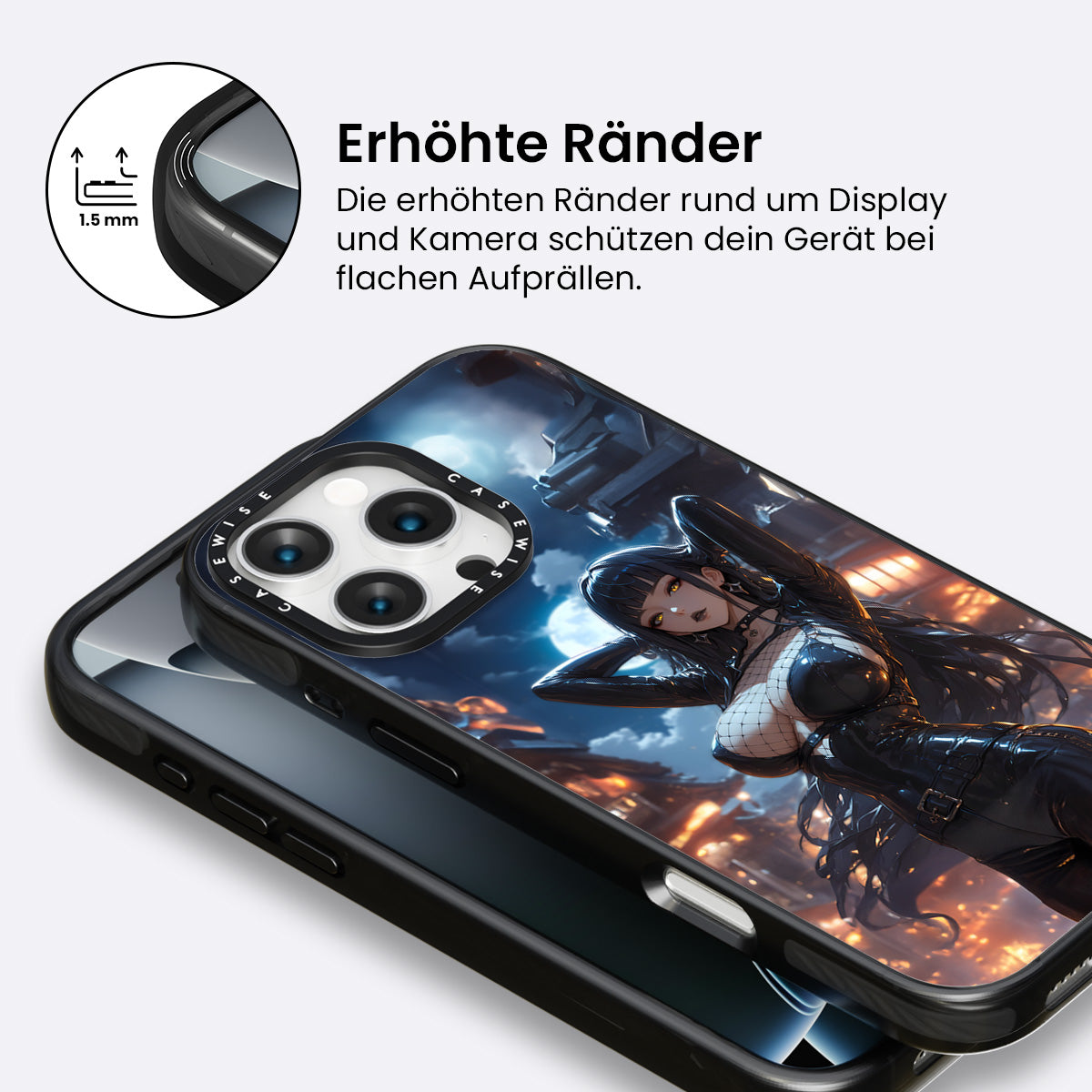 1.5 mm

Erhöhte Ränder

Die erhöhten Ränder rund um Display und Kamera schützen dein Gerät bei flachen Aufprällen.

CASEWISE CASEWISE