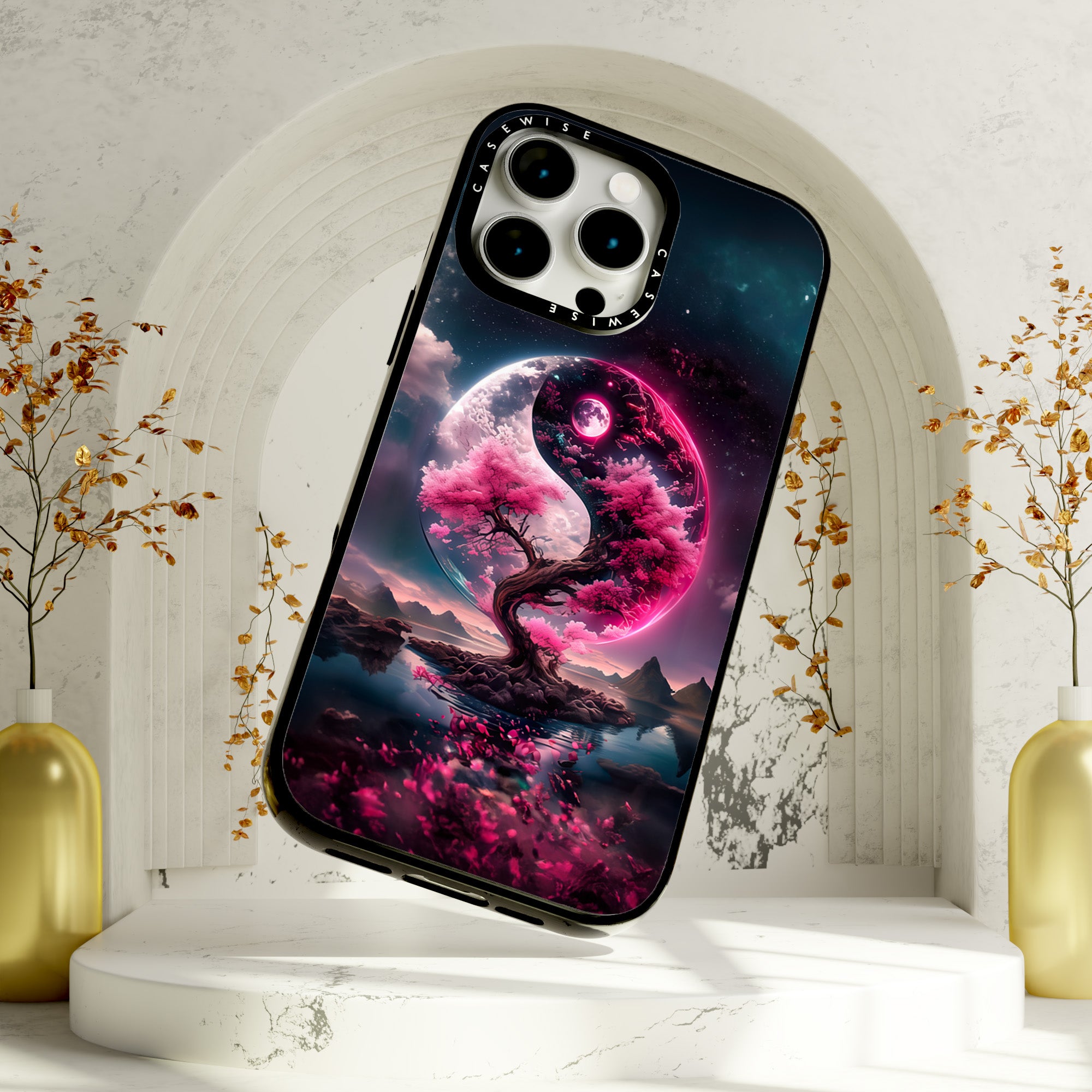 CASEWISE
CASEWISE