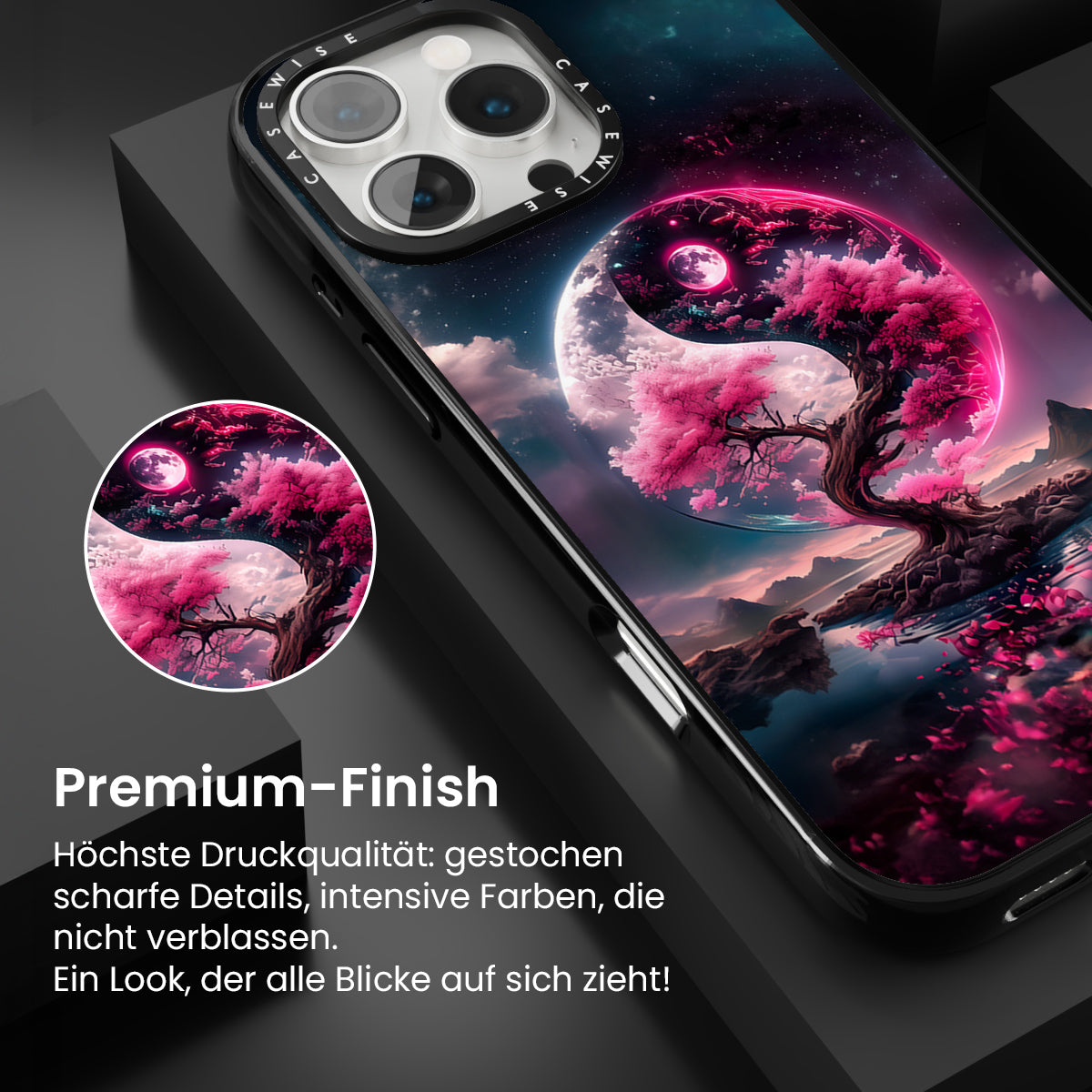 CASEWISE CASEWISE

Premium-Finish

Höchste Druckqualität: gestochen scharfe Details, intensive Farben, die nicht verblassen.
Ein Look, der alle Blicke auf sich zieht!