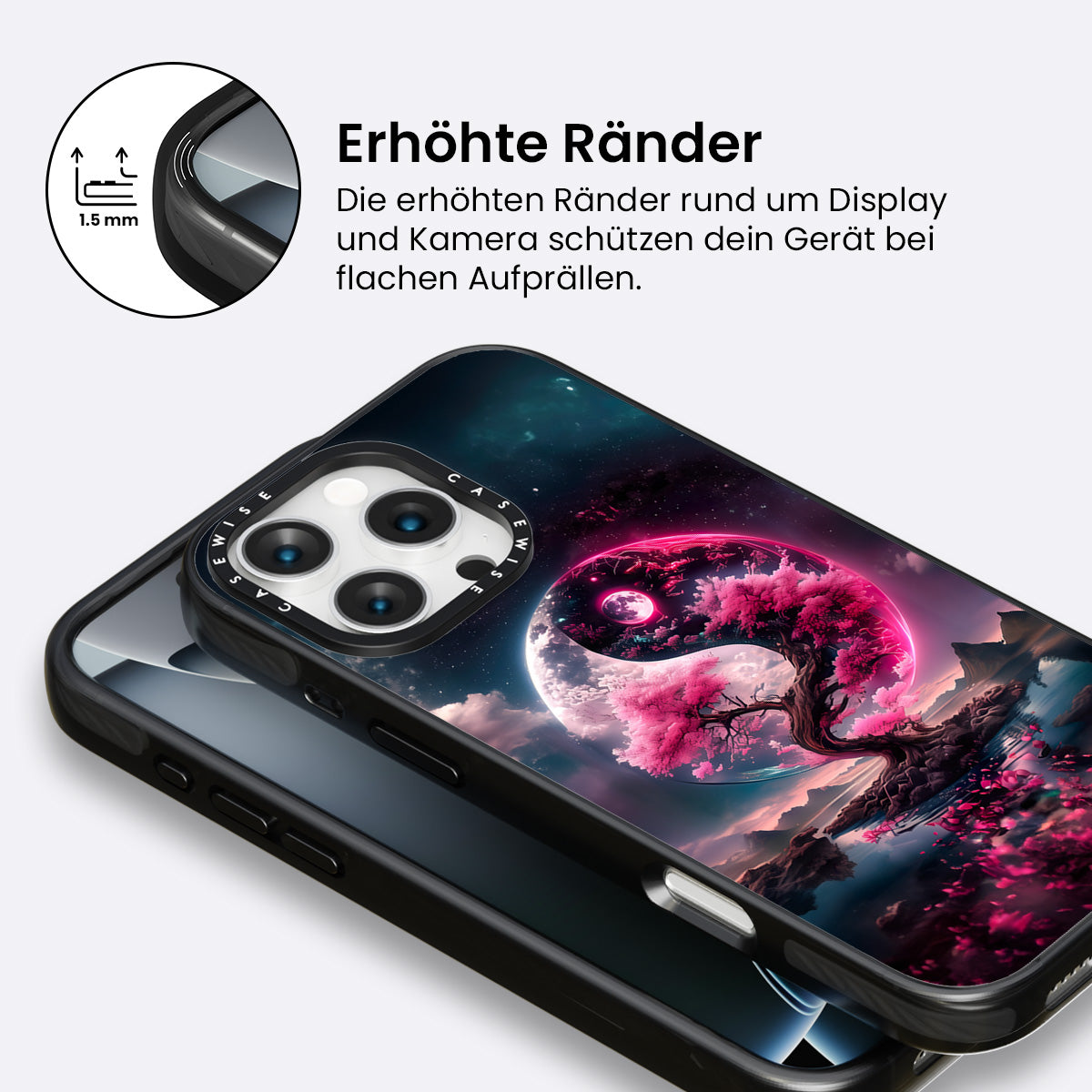 1.5 mm

Erhöhte Ränder

Die erhöhten Ränder rund um Display und Kamera schützen dein Gerät bei flachen Aufprällen.

CASEWISE CASEWISE