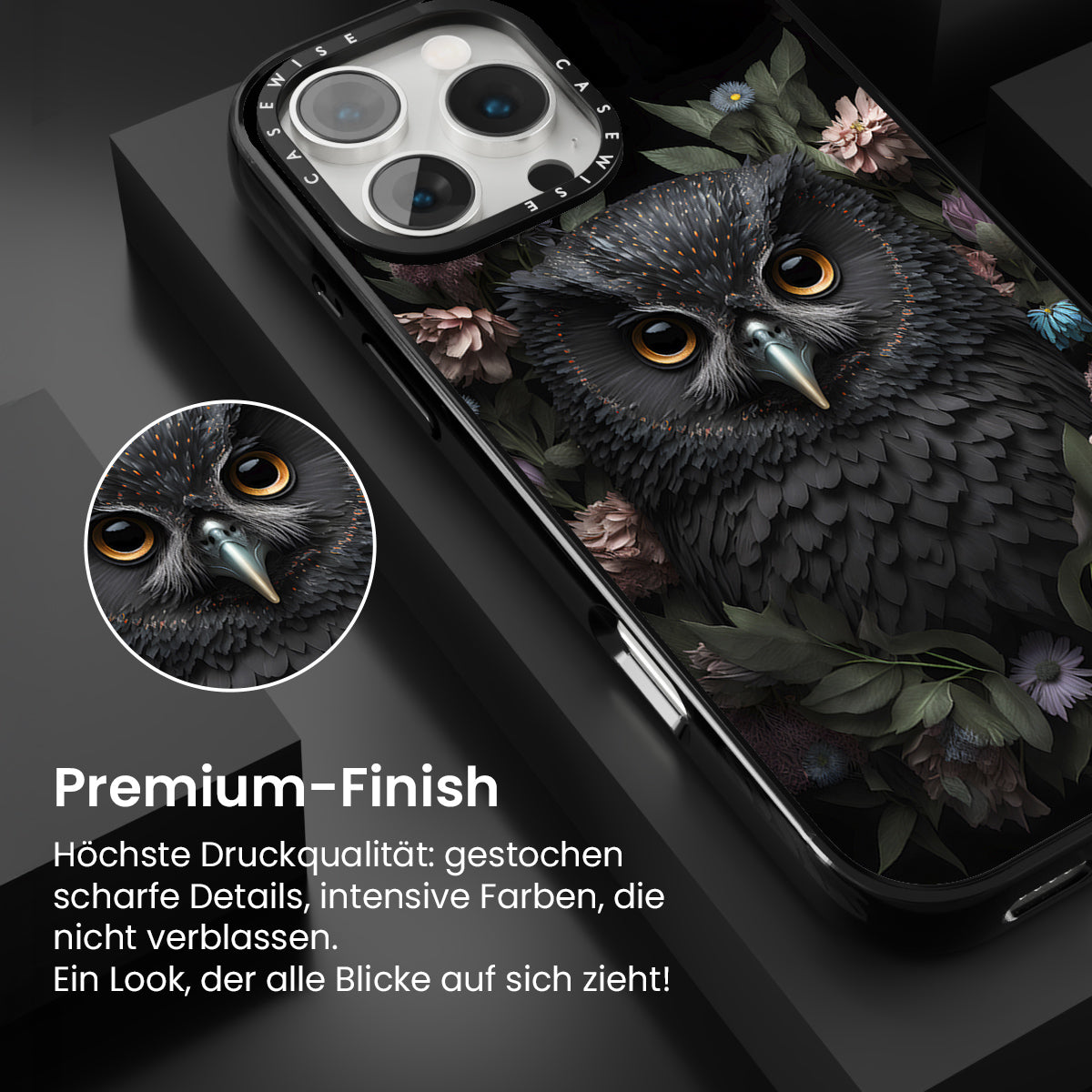 CASEWISE CASEWISE

Premium-Finish

Höchste Druckqualität: gestochen scharfe Details, intensive Farben, die nicht verblassen.
Ein Look, der alle Blicke auf sich zieht!