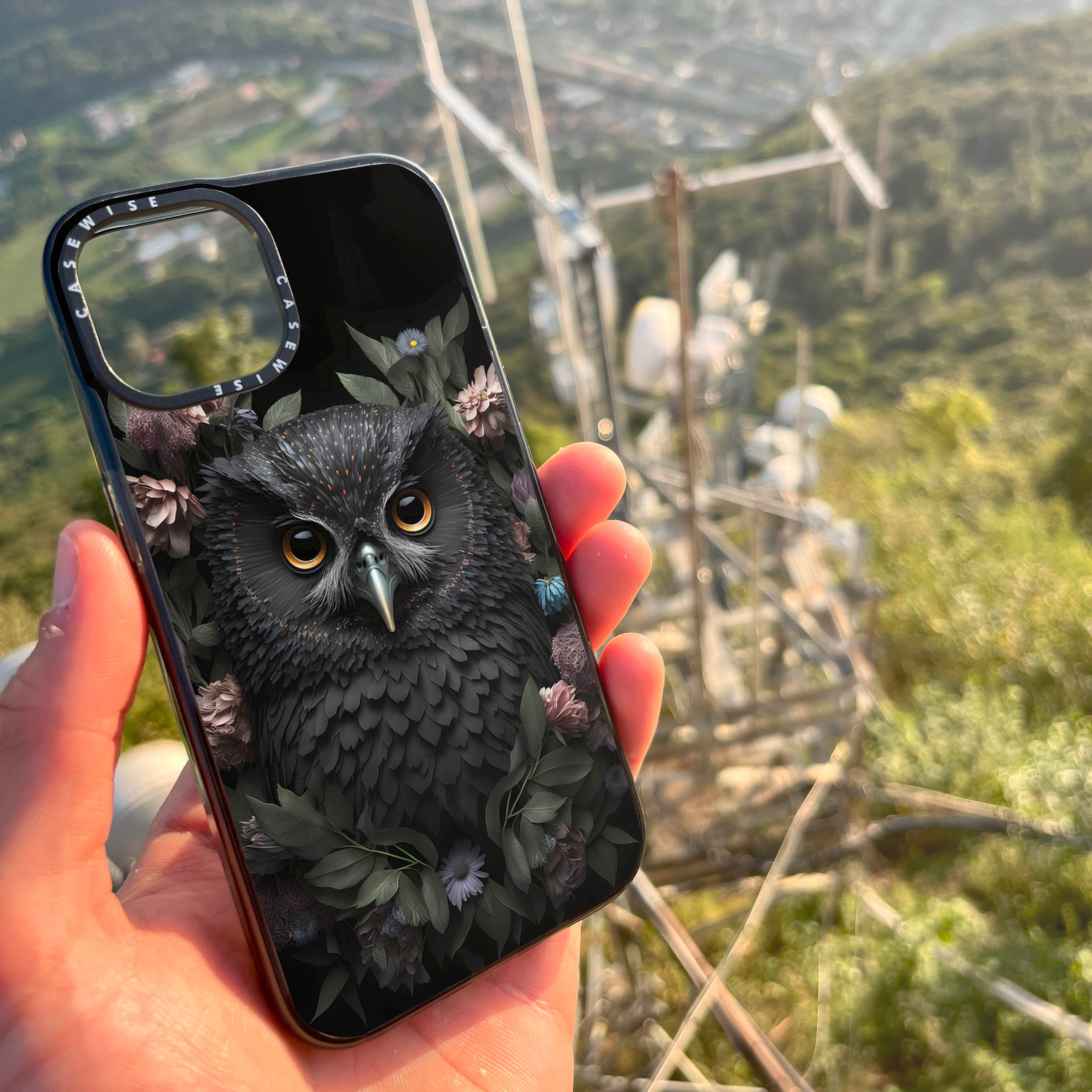 CASEWISE CASEWISE