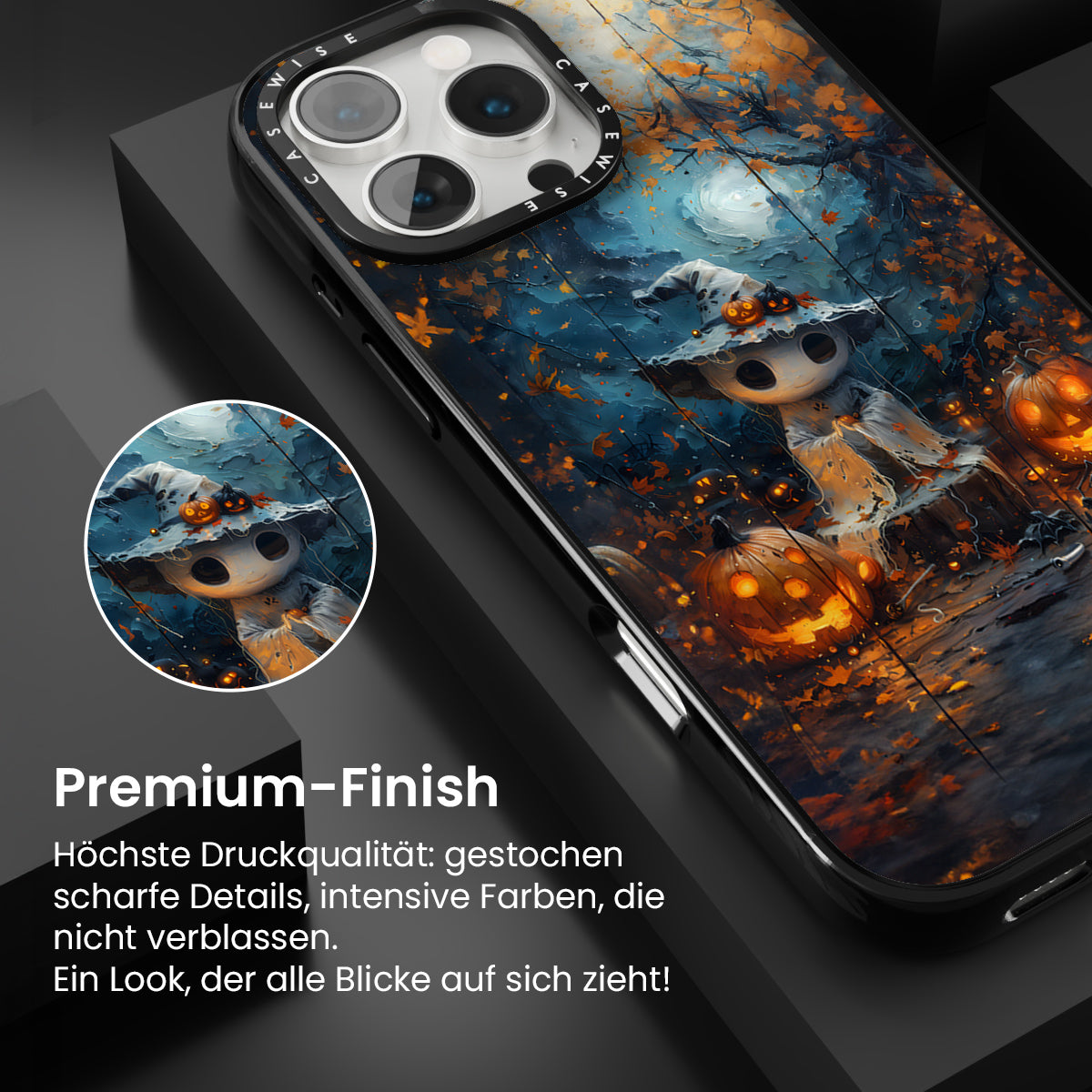 CASEWISE CASEWISE

Premium-Finish

Höchste Druckqualität: gestochen scharfe Details, intensive Farben, die nicht verblassen.
Ein Look, der alle Blicke auf sich zieht!