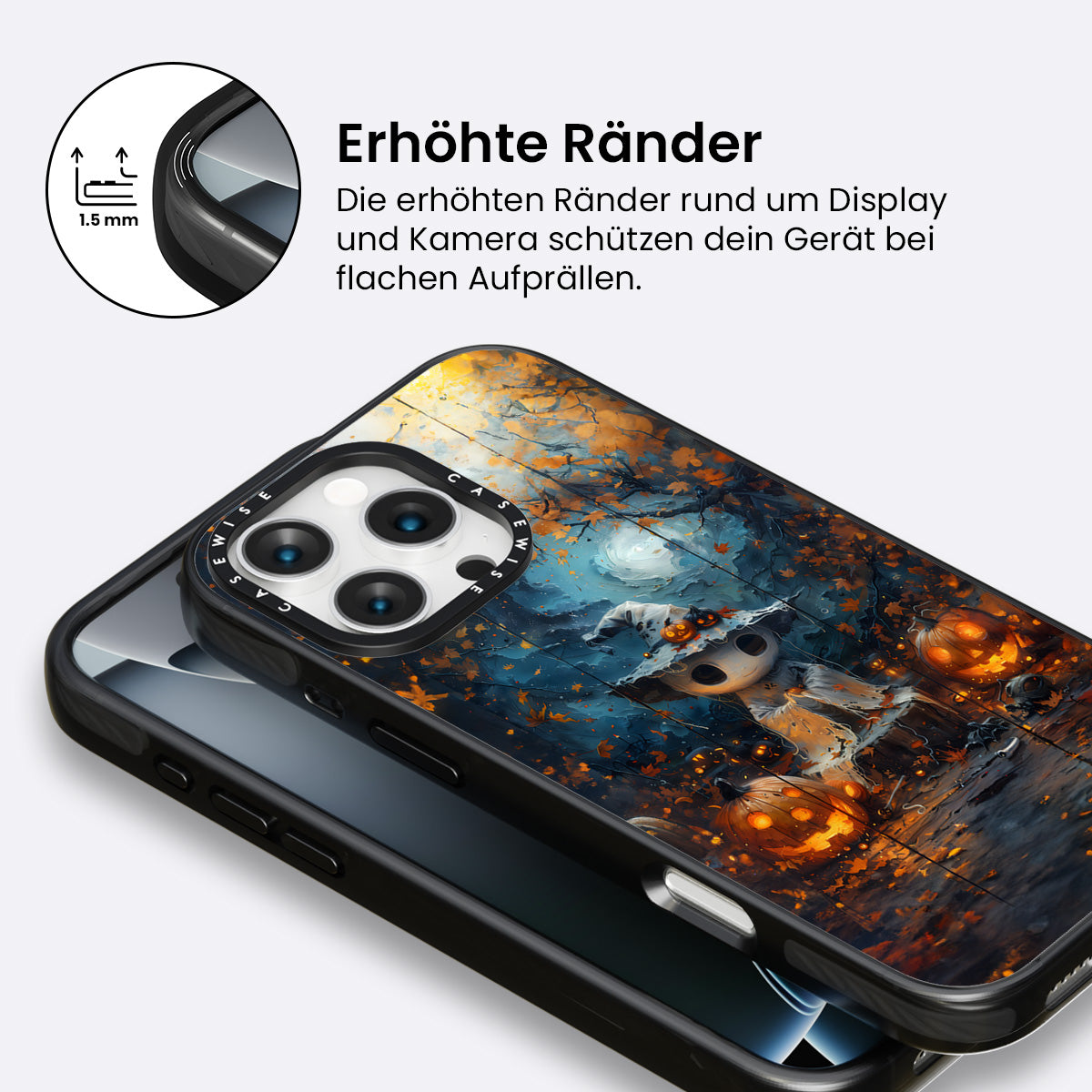 1.5 mm

Erhöhte Ränder

Die erhöhten Ränder rund um Display und Kamera schützen dein Gerät bei flachen Aufprällen.

CASEWISE CASEWISE