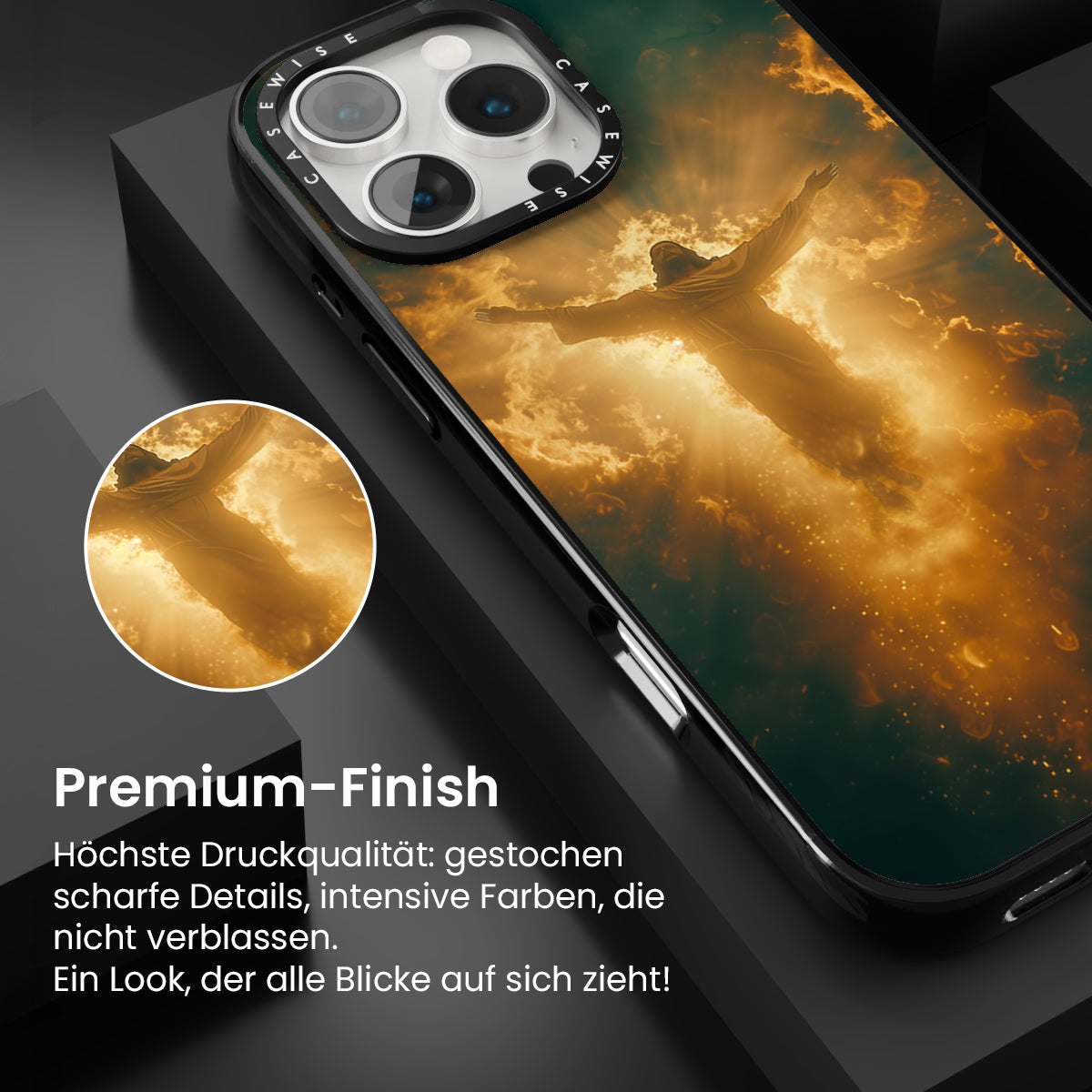 CASEWISE CASEWISE

Premium-Finish

Höchste Druckqualität: gestochen scharfe Details, intensive Farben, die nicht verblassen.
Ein Look, der alle Blicke auf sich zieht!